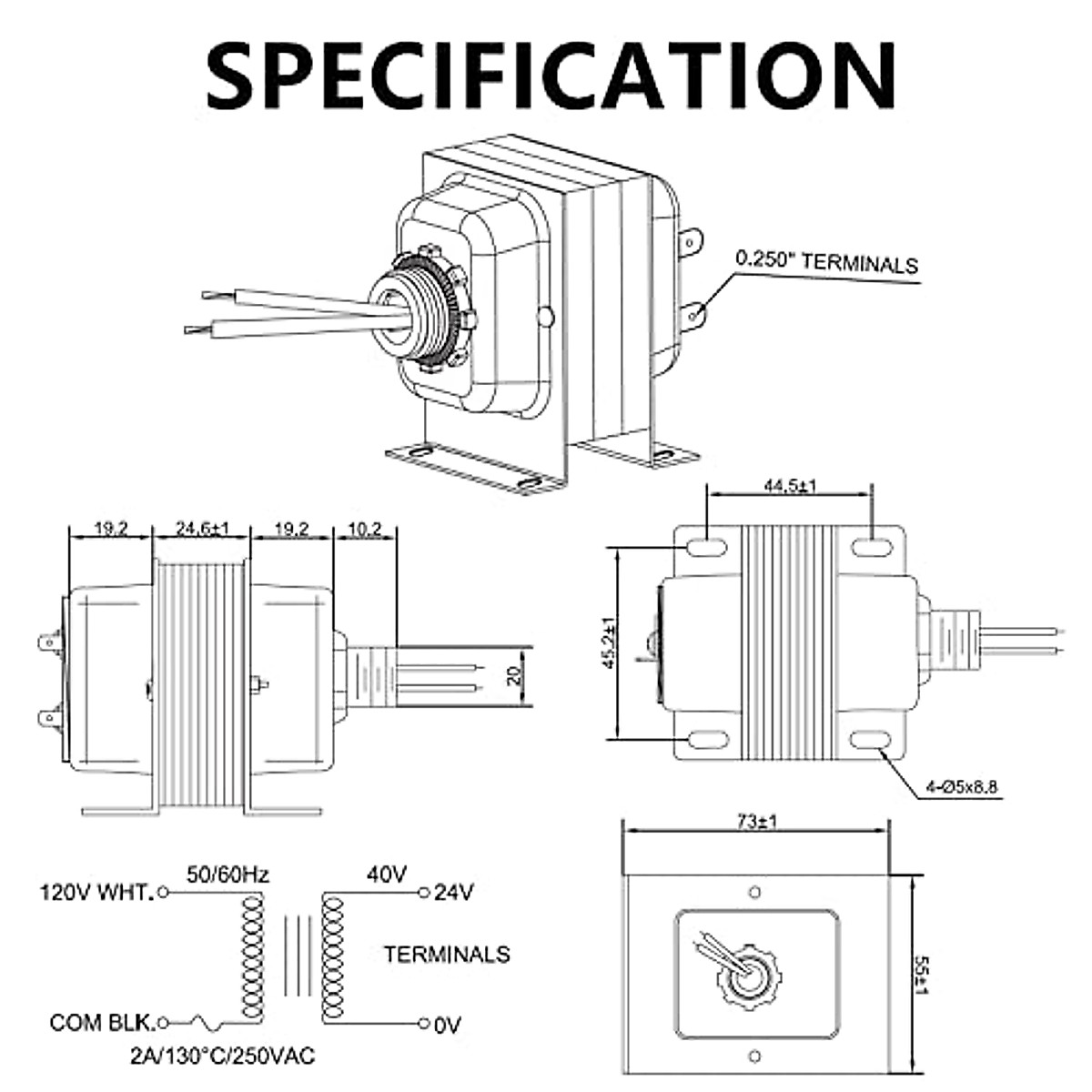 SPECIFICATION

0.250" TERMINALS

19.2
24.6±1
19.2
10.2
20

44.5±1
45.2±1
4-Ø5x8.8

73±1
55±1

120V WHT.
50/60Hz
40V
24V
TERMINALS
COM BLK.
0V
2A/130°C/250VAC