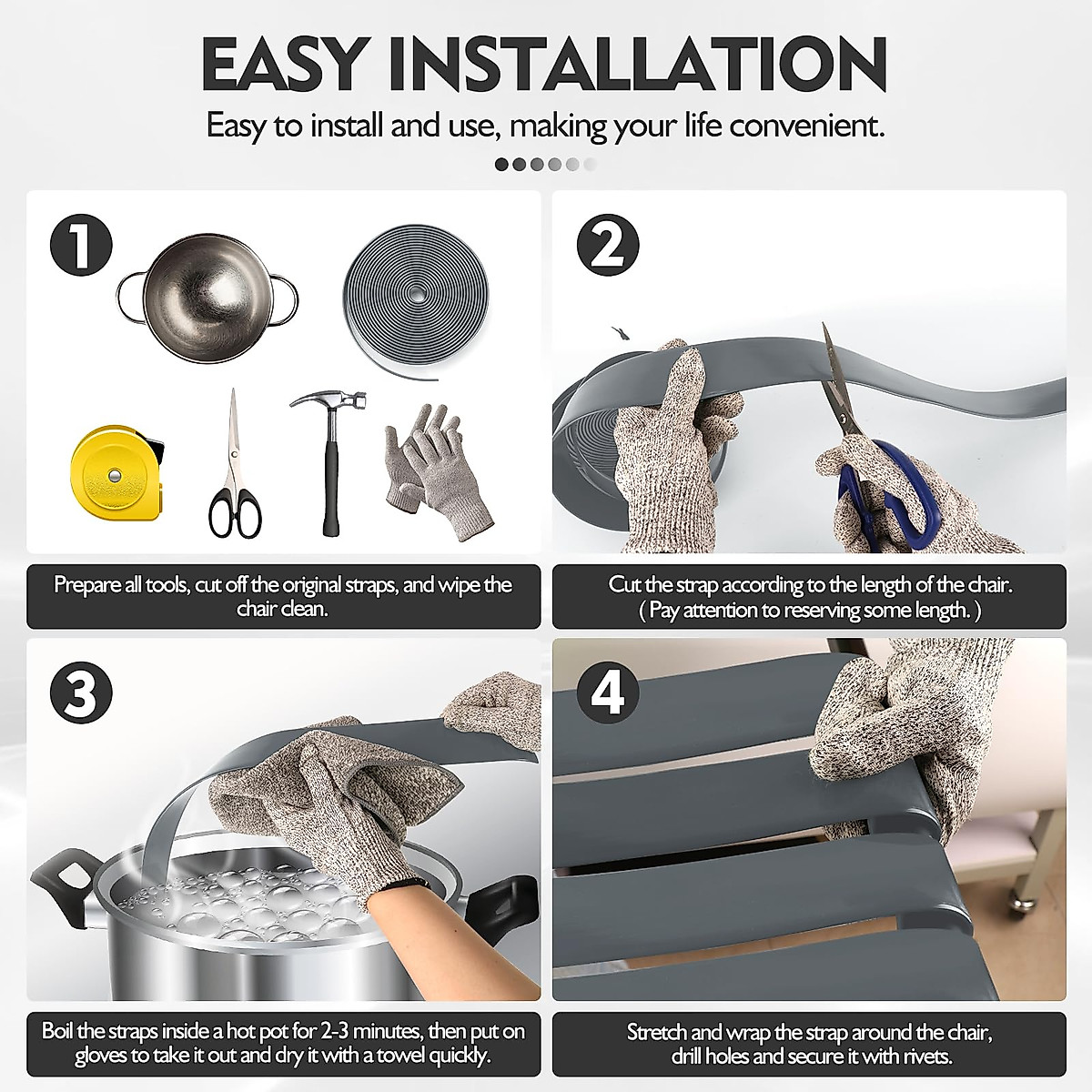 EASY INSTALLATION

Easy to install and use, making your life convenient.

1

Prepare all tools, cut off the original straps, and wipe the chair clean.

2

Cut the strap according to the length of the chair. ( Pay attention to reserving some length. )

3

Boil the straps inside a hot pot for 2-3 minutes, then put on gloves to take it out and dry it with a towel quickly.

4

Stretch and wrap the strap around the chair, drill holes and secure it with rivets.