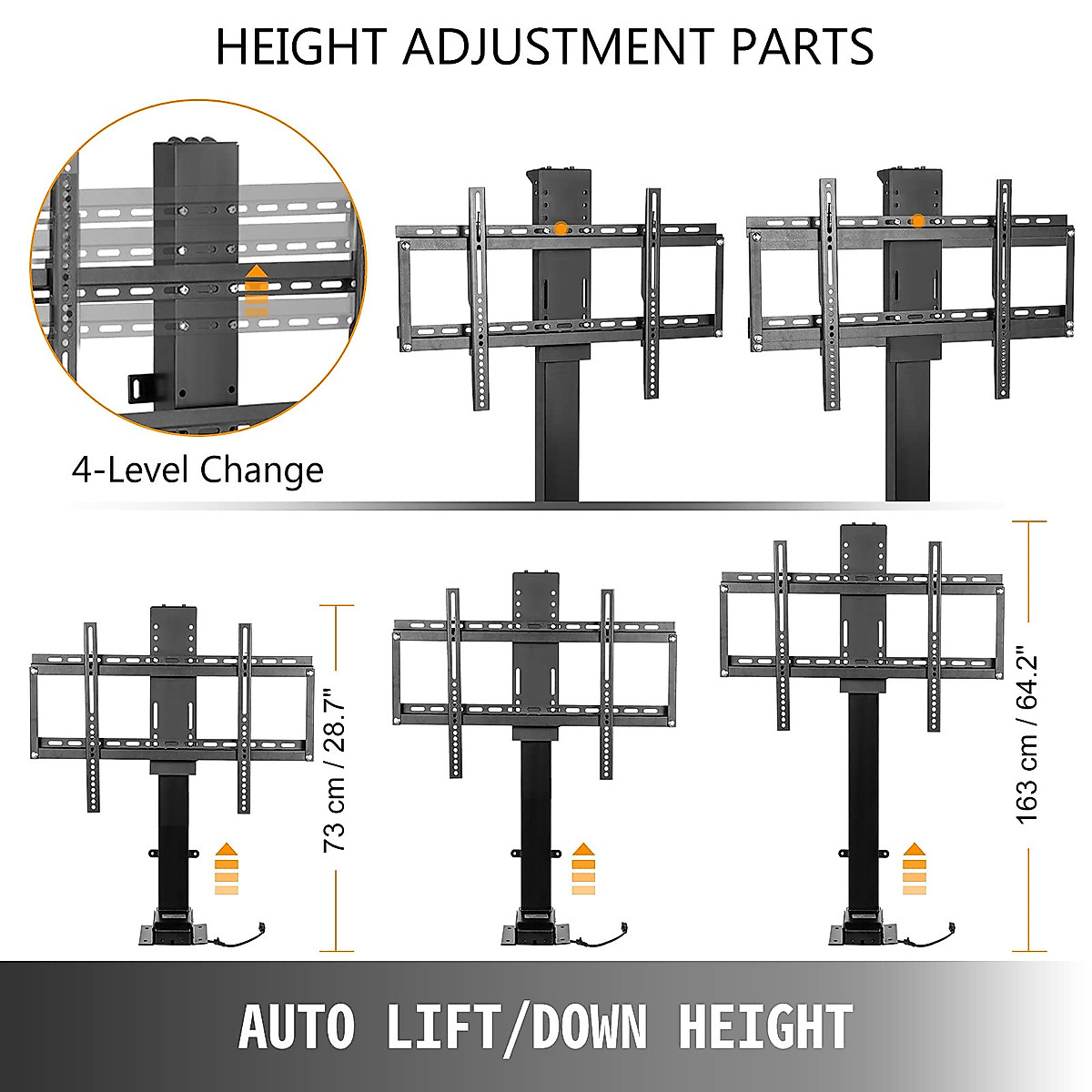 HEIGHT ADJUSTMENT PARTS

4-Level Change

73 cm / 28.7"

163 cm / 64.2"

AUTO LIFT/DOWN HEIGHT