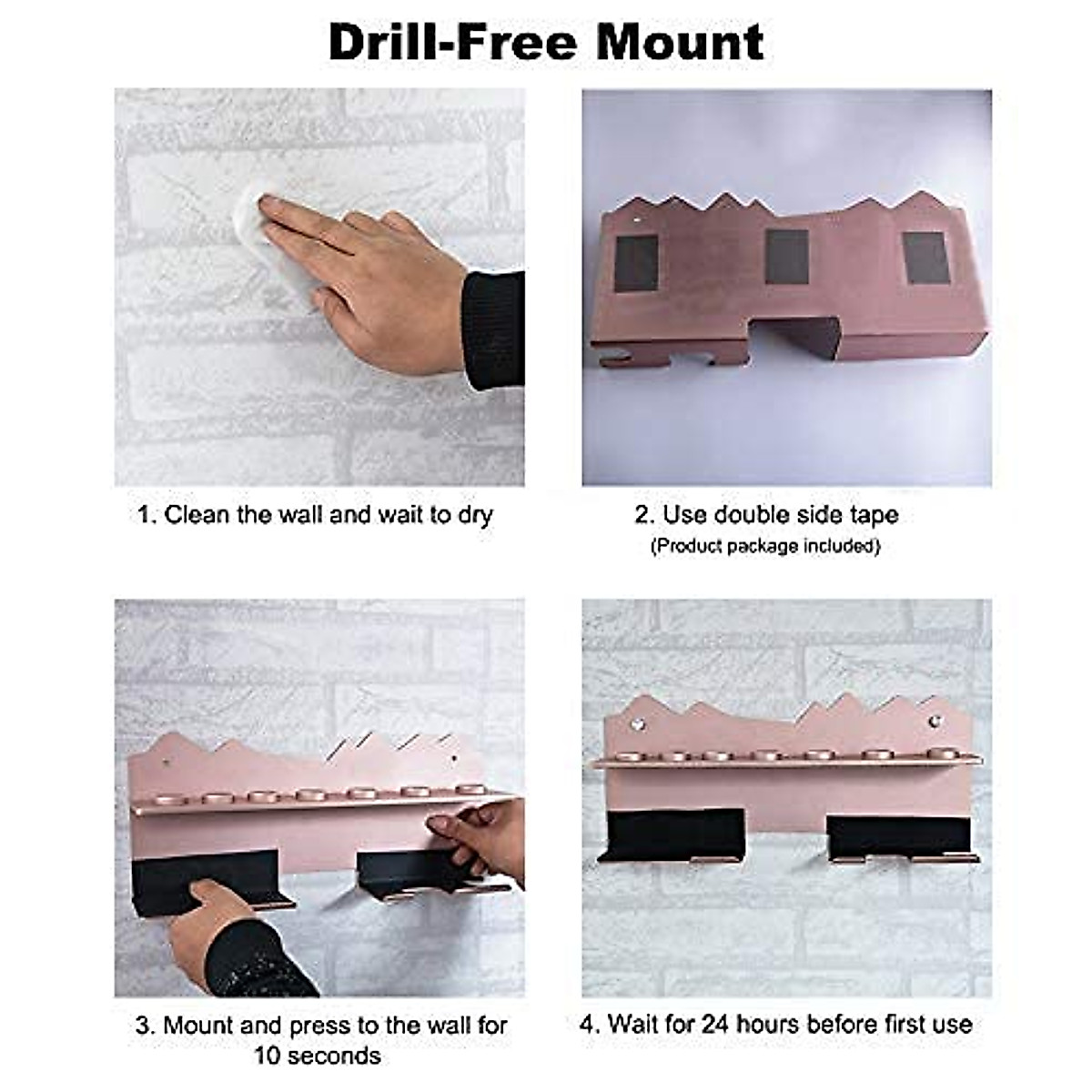 Drill-Free Mount

1. Clean the wall and wait to dry

2. Use double side tape
(Product package included)

3. Mount and press to the wall for 10 seconds

4. Wait for 24 hours before first use