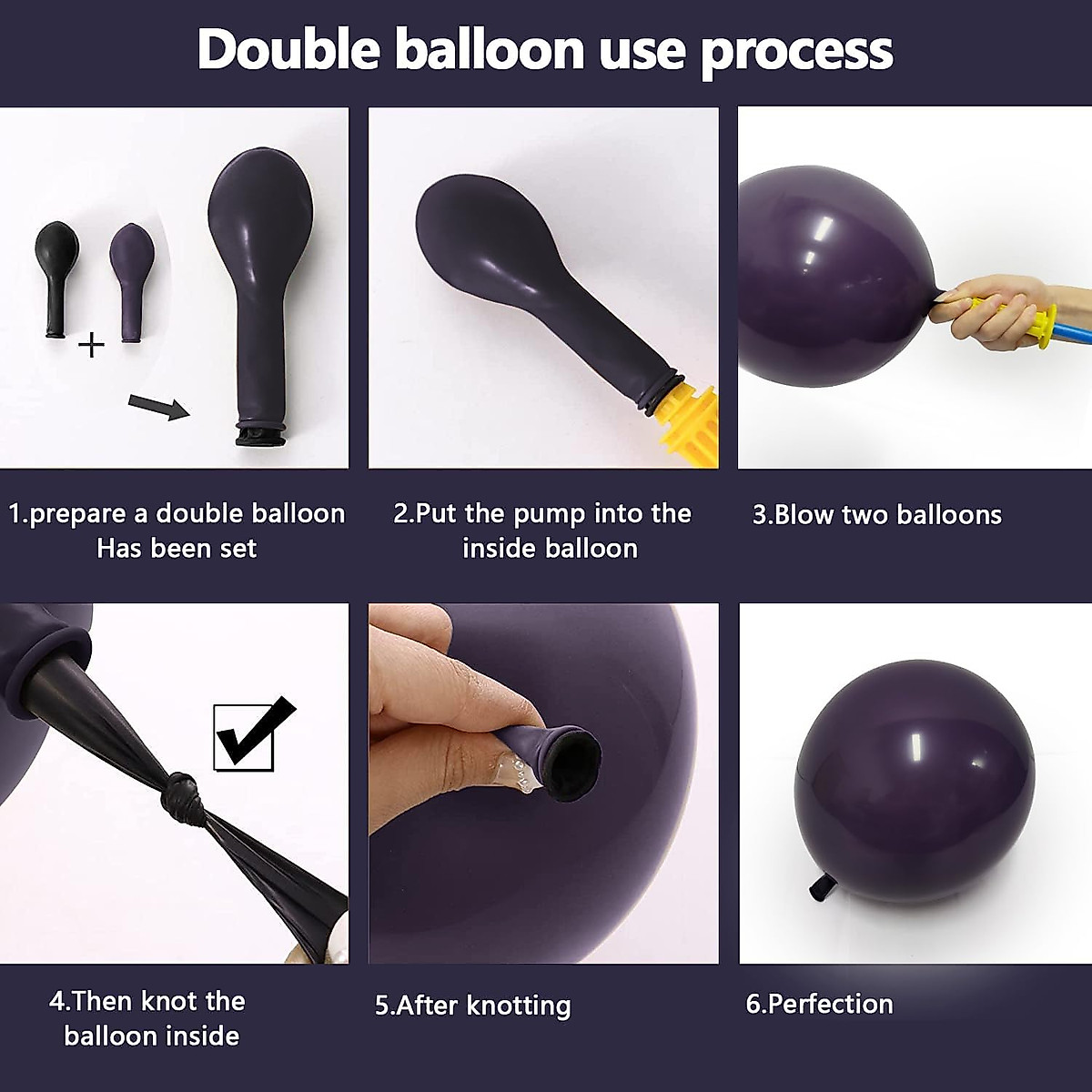 Double balloon use process

+

1.prepare a double balloon Has been set

2.Put the pump into the inside balloon

3.Blow two balloons

4.Then knot the balloon inside

5.After knotting

6.Perfection