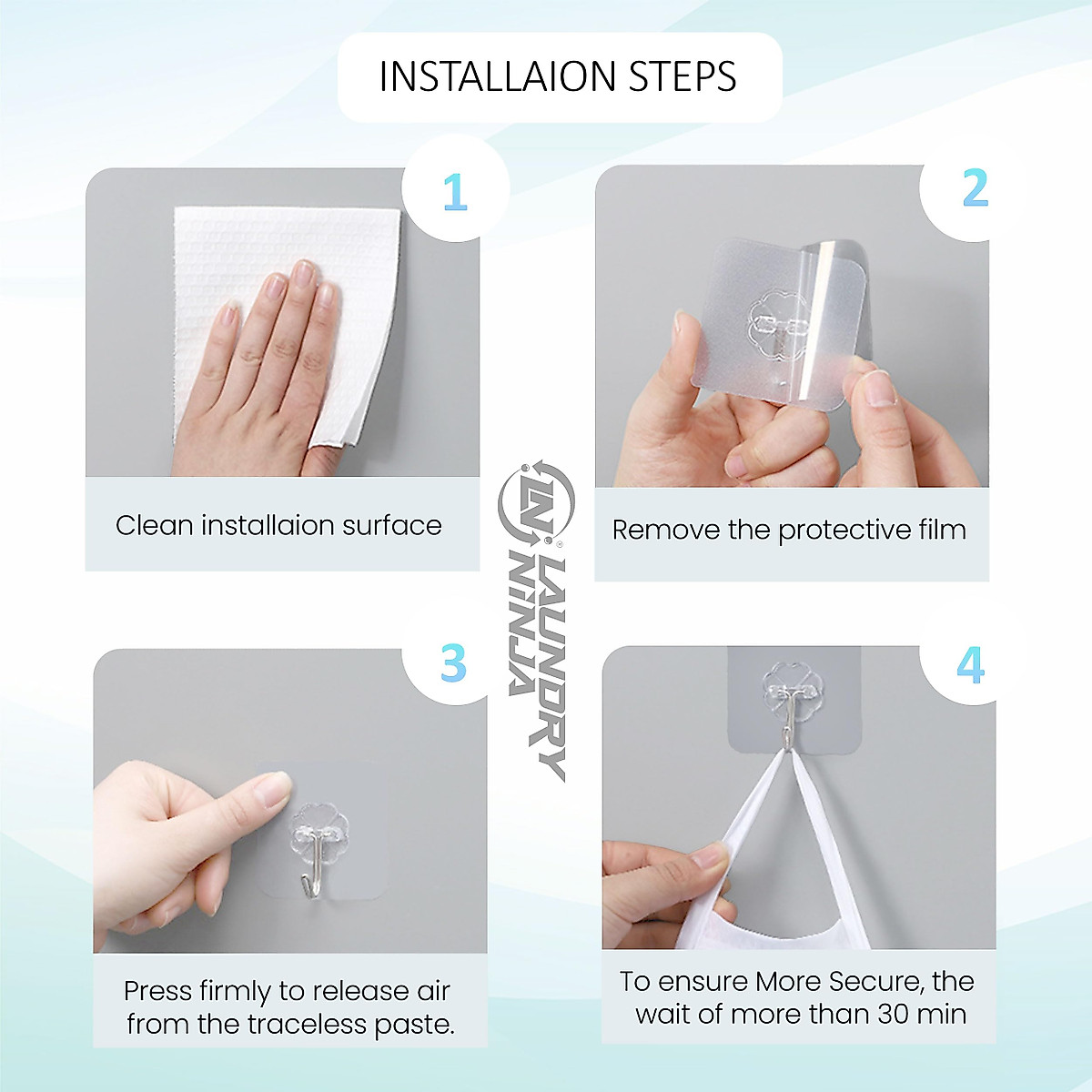 INSTALLAION STEPS

1

Clean installaion surface

2

Remove the protective film

LN LAUNDRY NINJA

3

Press firmly to release air from the traceless paste.

4

To ensure More Secure, the wait of more than 30 min