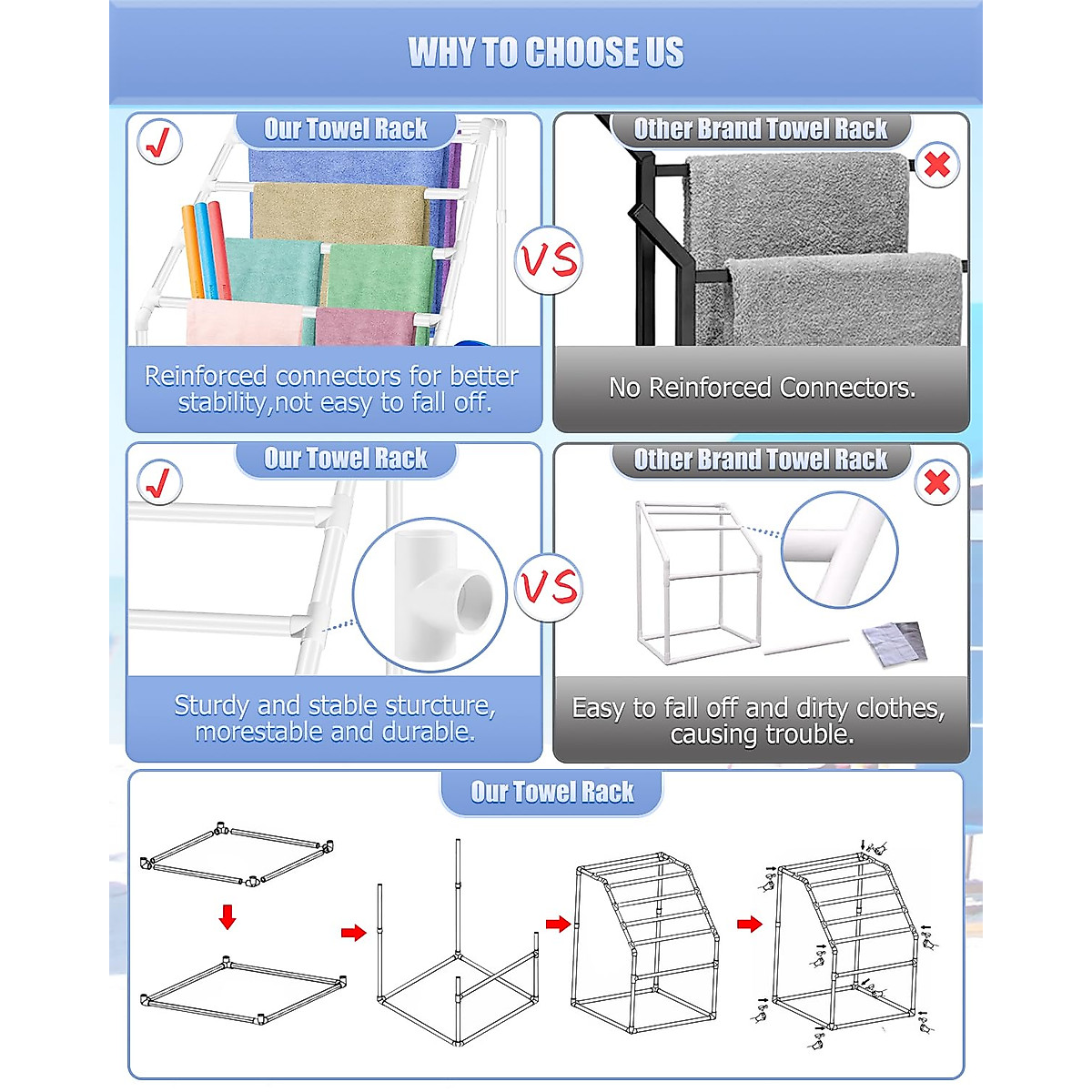 WHY TO CHOOSE US

Our Towel Rack

VS

Other Brand Towel Rack

Reinforced connectors for better stability,not easy to fall off.

No Reinforced Connectors.

Our Towel Rack

VS

Other Brand Towel Rack

Sturdy and stable sturcture, morestable and durable.

Easy to fall off and dirty clothes, causing trouble.

Our Towel Rack