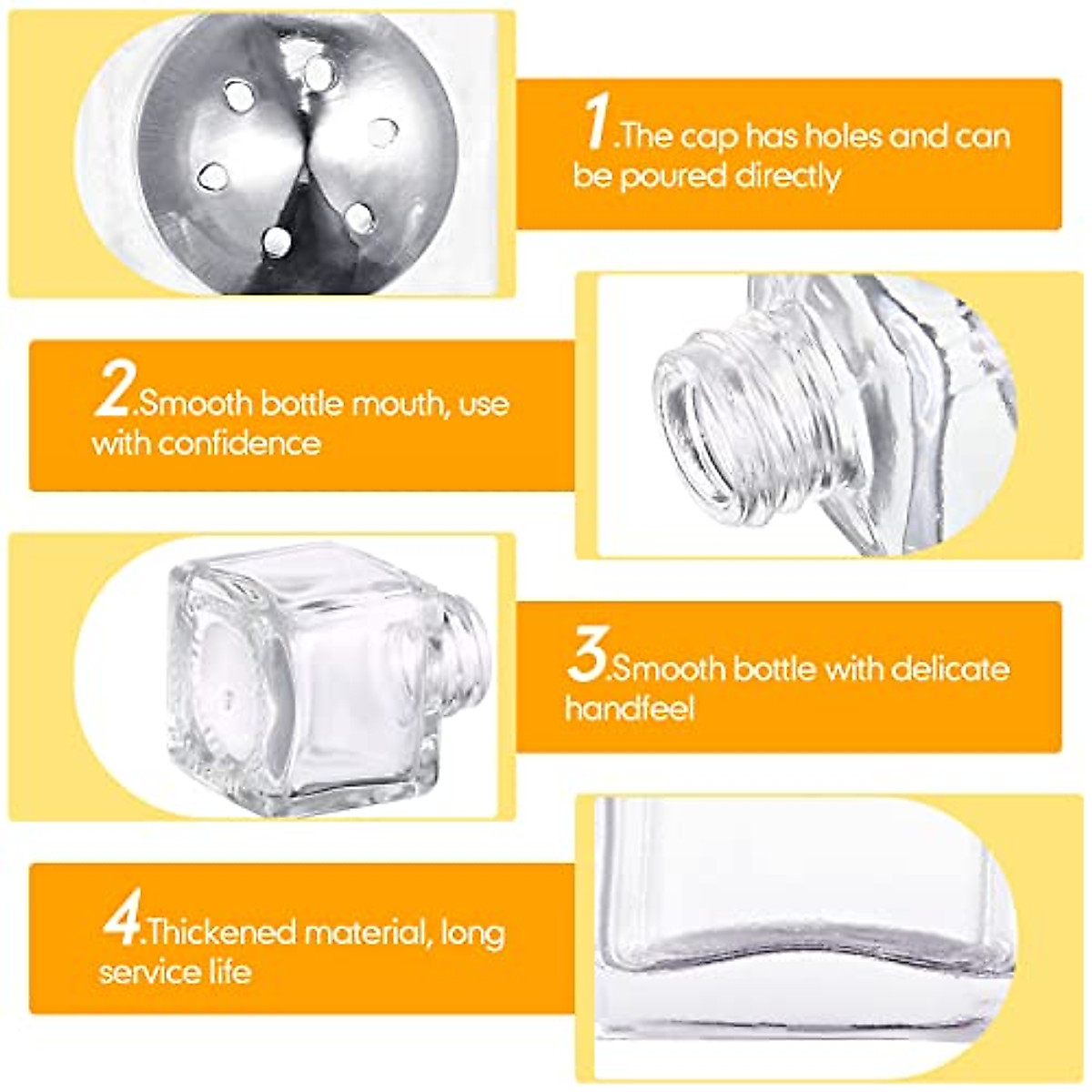 1.The cap has holes and can be poured directly

2.Smooth bottle mouth, use with confidence

3.Smooth bottle with delicate handfeel

4.Thickened material, long service life