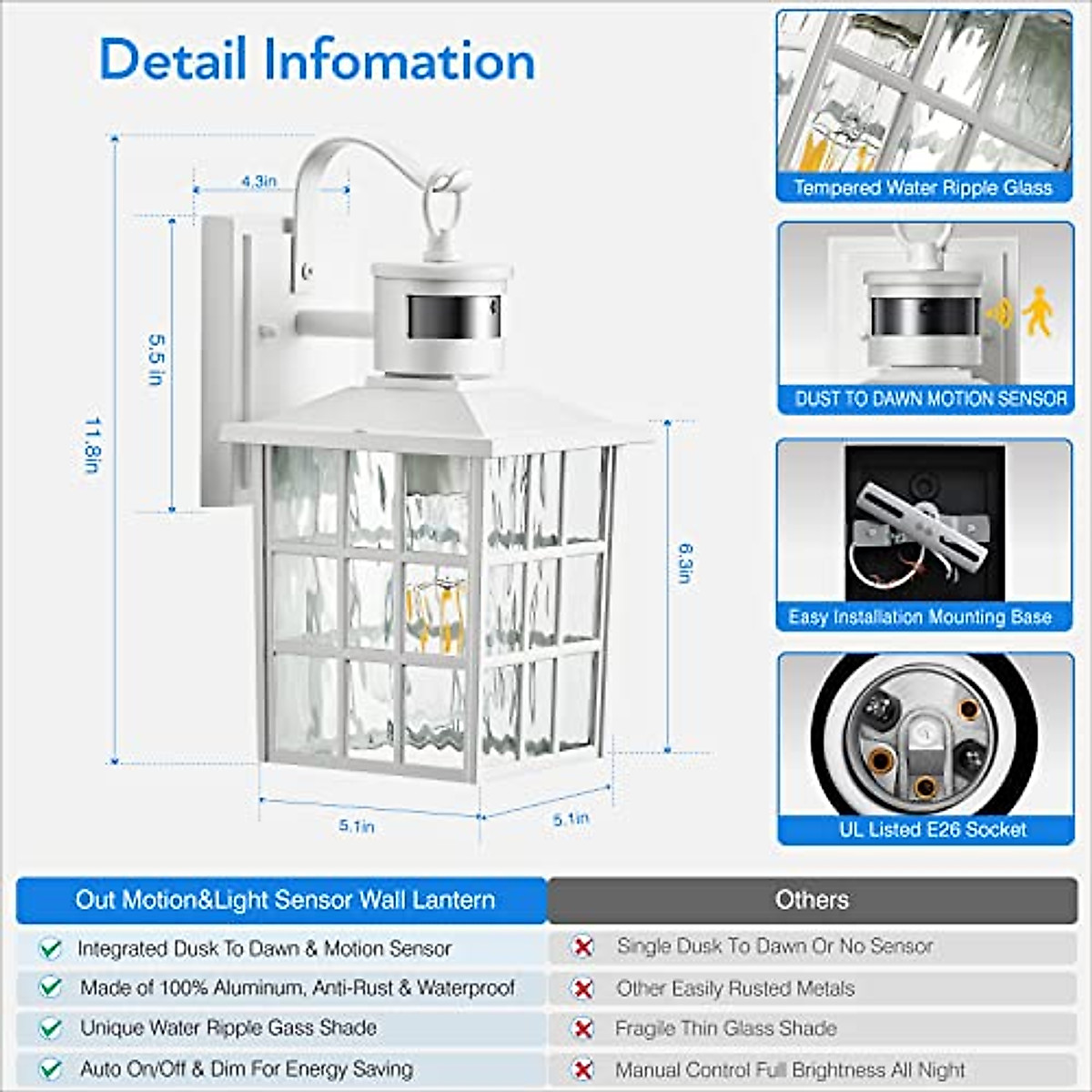 Detail Infomation

4.3in

5.5 in

11.8in

6.3in

5.1in

5.1in

Tempered Water Ripple Glass

DUST TO DAWN MOTION SENSOR

Easy Installation Mounting Base

UL Listed E26 Socket

| Out Motion&Light Sensor Wall Lantern | Others |
|---|---|
| Integrated Dusk To Dawn & Motion Sensor | Single Dusk To Dawn Or No Sensor |
| Made of 100% Aluminum, Anti-Rust & Waterproof | Other Easily Rusted Metals |
| Unique Water Ripple Gass Shade | Fragile Thin Glass Shade |
| Auto On/Off & Dim For Energy Saving | Manual Control Full Brightness All Night |