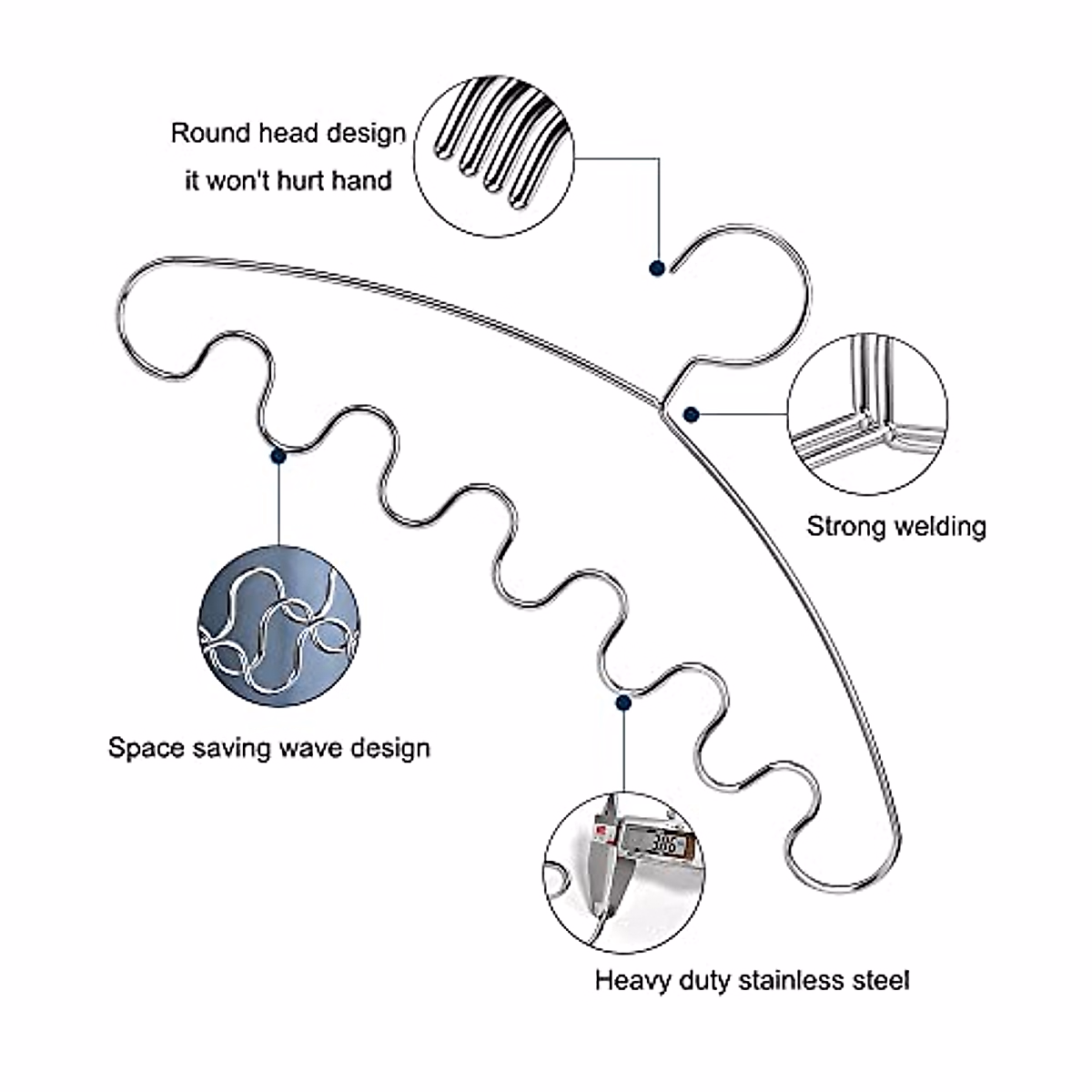 Round head design
it won't hurt hand

Strong welding

Space saving wave design

3.86

Heavy duty stainless steel