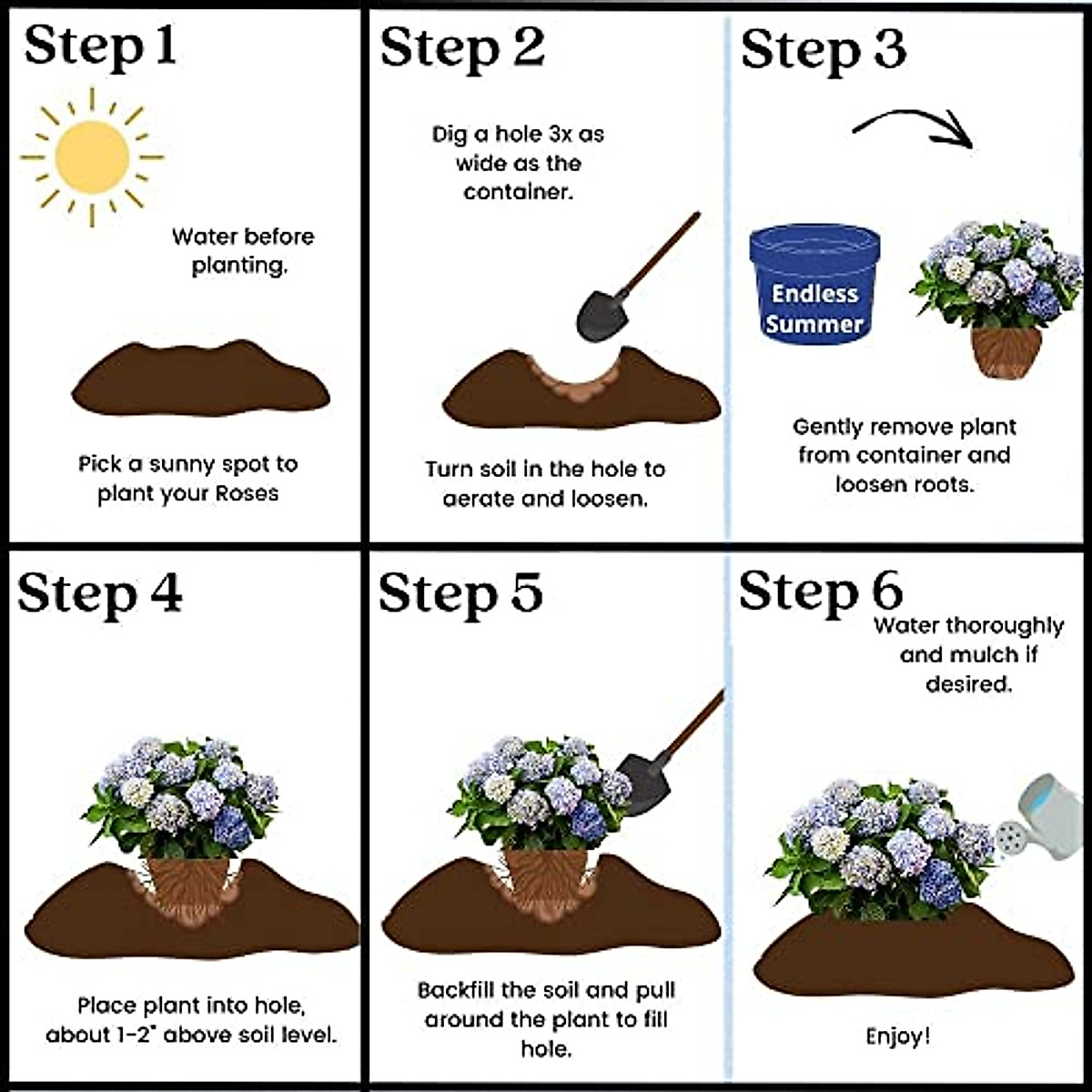 Step 1

Water before planting.

Pick a sunny spot to plant your Roses

Step 2

Dig a hole 3x as wide as the container.

Turn soil in the hole to aerate and loosen.

Step 3

Endless Summer

Gently remove plant from container and loosen roots.

Step 4

Place plant into hole, about 1-2" above soil level.

Step 5

Backfill the soil and pull around the plant to fill hole.

Step 6

Water thoroughly and mulch if desired.

Enjoy!