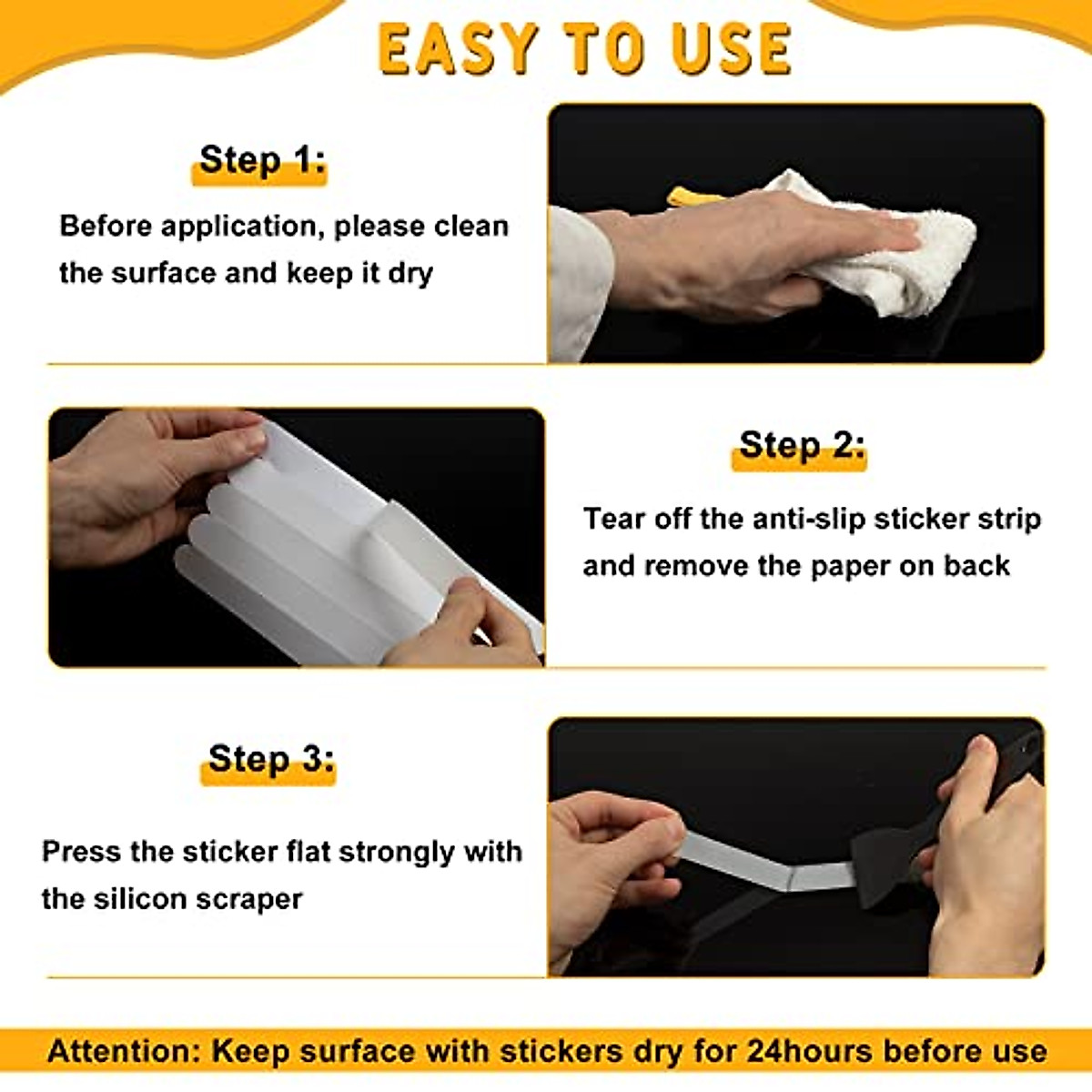 EASY TO USE

Step 1:

Before application, please clean the surface and keep it dry

Step 2:

Tear off the anti-slip sticker strip and remove the paper on back

Step 3:

Press the sticker flat strongly with the silicon scraper

Attention: Keep surface with stickers dry for 24hours before use