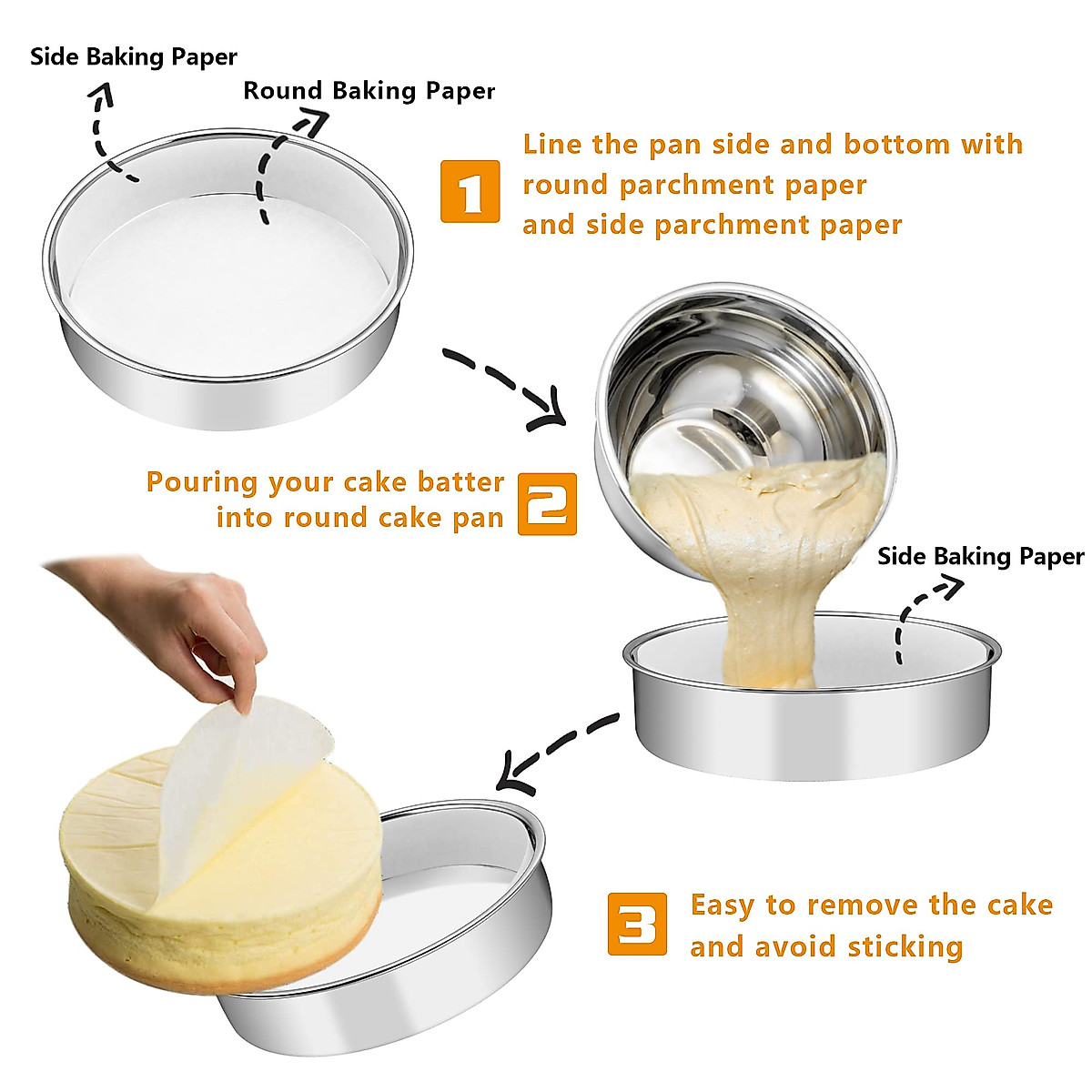 Side Baking Paper

Round Baking Paper

1 Line the pan side and bottom with round parchment paper and side parchment paper

Pouring your cake batter into round cake pan 2

Side Baking Paper

3 Easy to remove the cake and avoid sticking