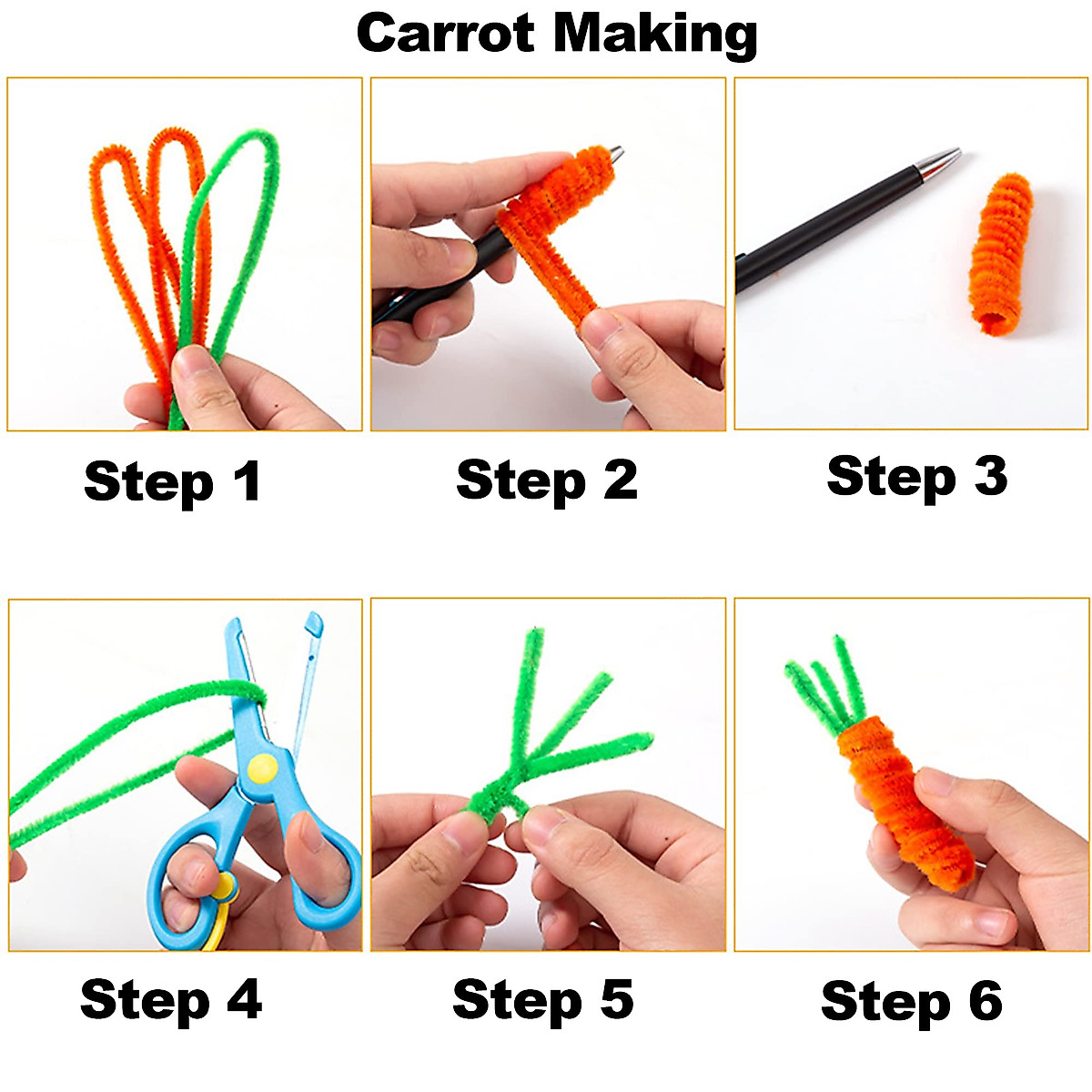 Carrot Making

Step 1

Step 2

Step 3

Step 4

Step 5

Step 6