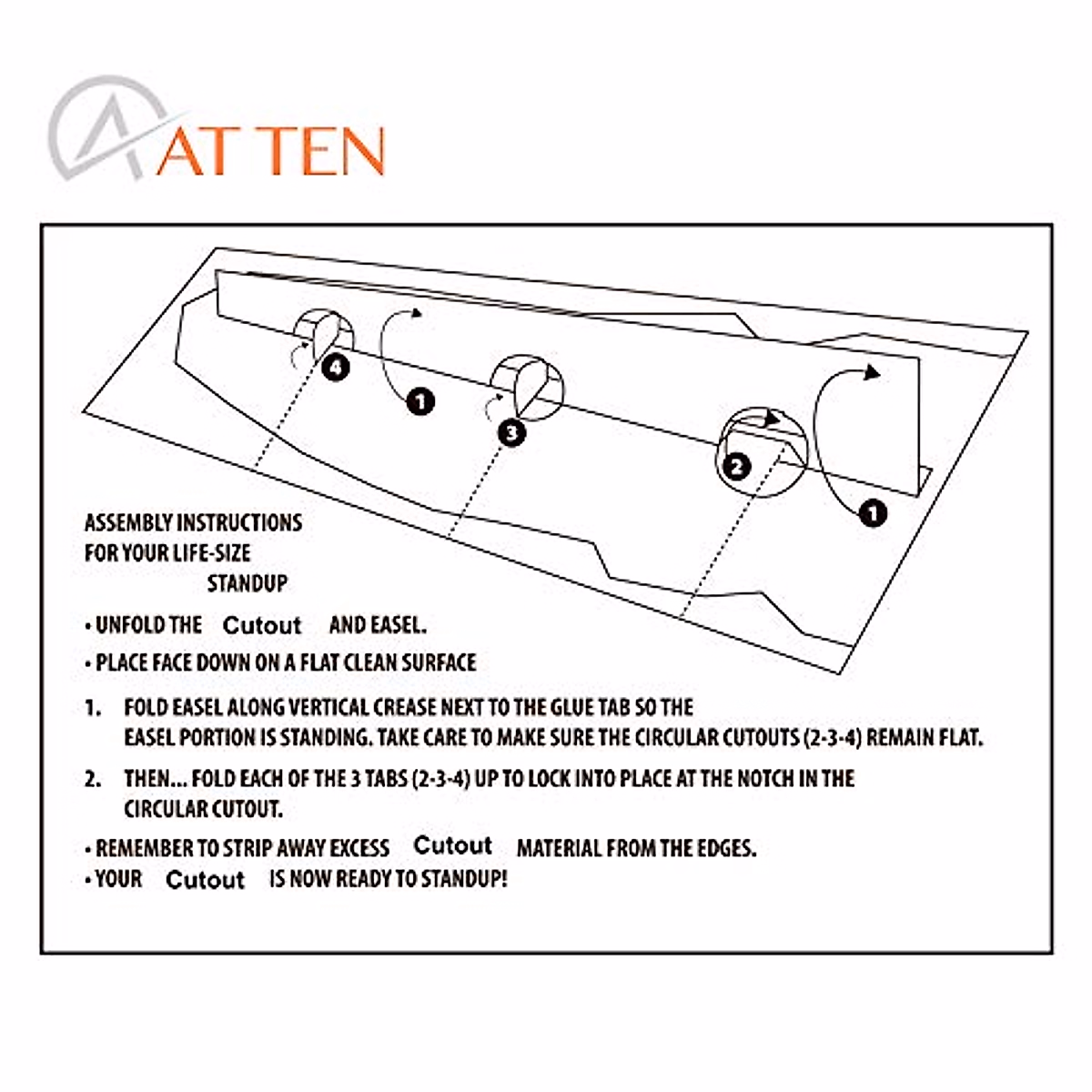 AT TEN

4

1

3

2

1

ASSEMBLY INSTRUCTIONS
FOR YOUR LIFE-SIZE
STANDUP

• UNFOLD THE Cutout AND EASEL.

• PLACE FACE DOWN ON A FLAT CLEAN SURFACE

1. FOLD EASEL ALONG VERTICAL CREASE NEXT TO THE GLUE TAB SO THE EASEL PORTION IS STANDING. TAKE CARE TO MAKE SURE THE CIRCULAR CUTOUTS (2-3-4) REMAIN FLAT.

2. THEN... FOLD EACH OF THE 3 TABS (2-3-4) UP TO LOCK INTO PLACE AT THE NOTCH IN THE CIRCULAR CUTOUT.

• REMEMBER TO STRIP AWAY EXCESS Cutout MATERIAL FROM THE EDGES.
• YOUR Cutout IS NOW READY TO STANDUP!