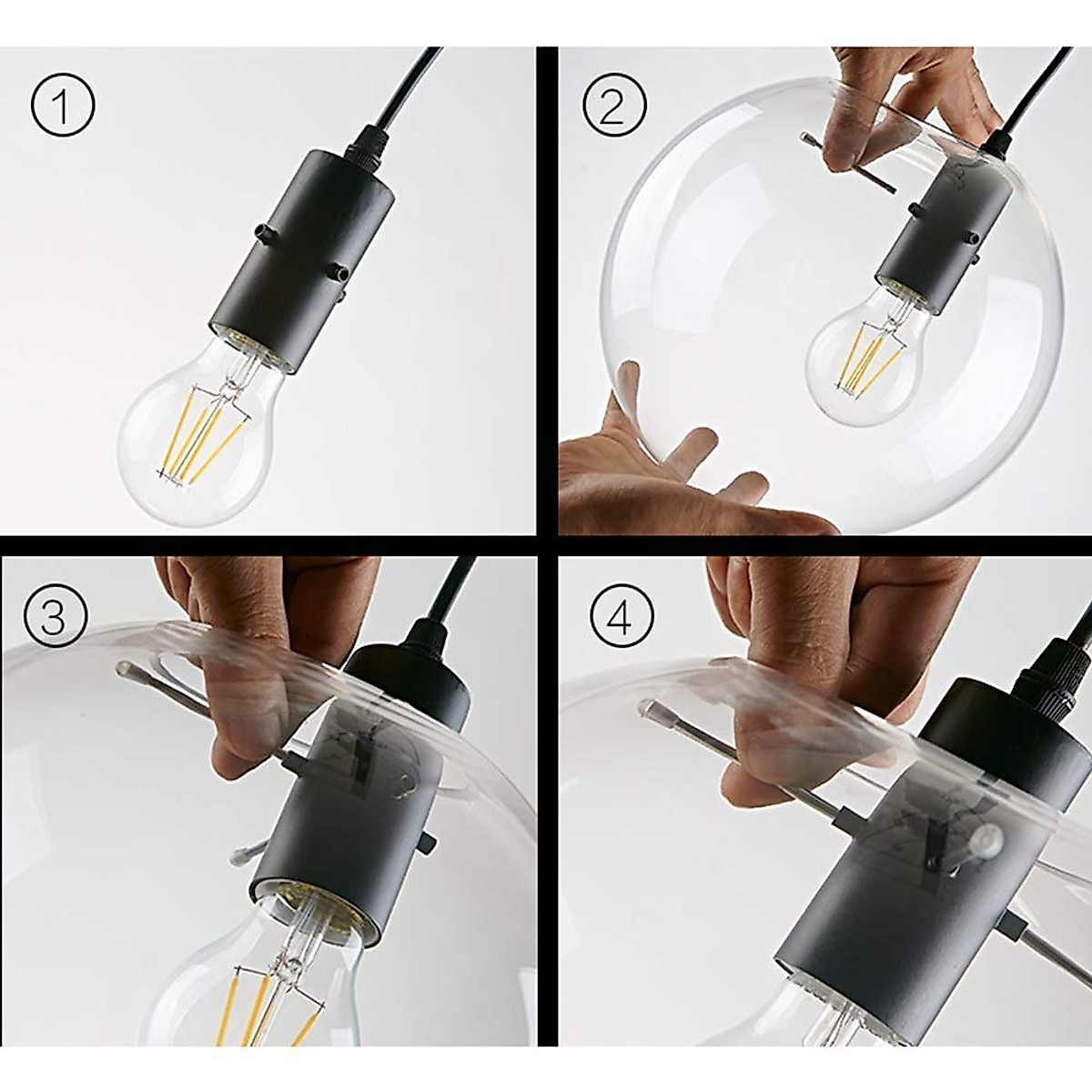 1
2
3
4