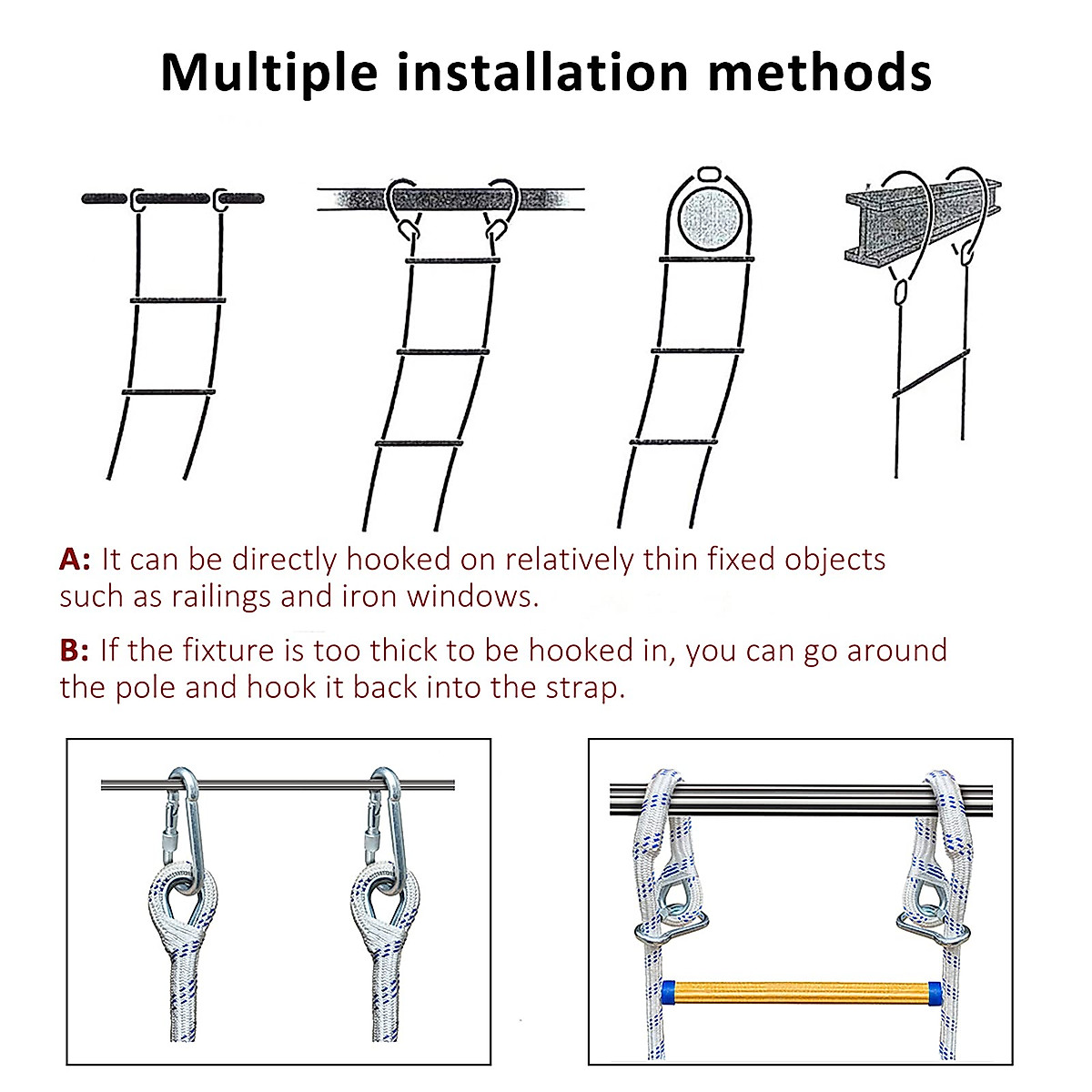 Multiple installation methods

A: It can be directly hooked on relatively thin fixed objects such as railings and iron windows.

B: If the fixture is too thick to be hooked in, you can go around the pole and hook it back into the strap.