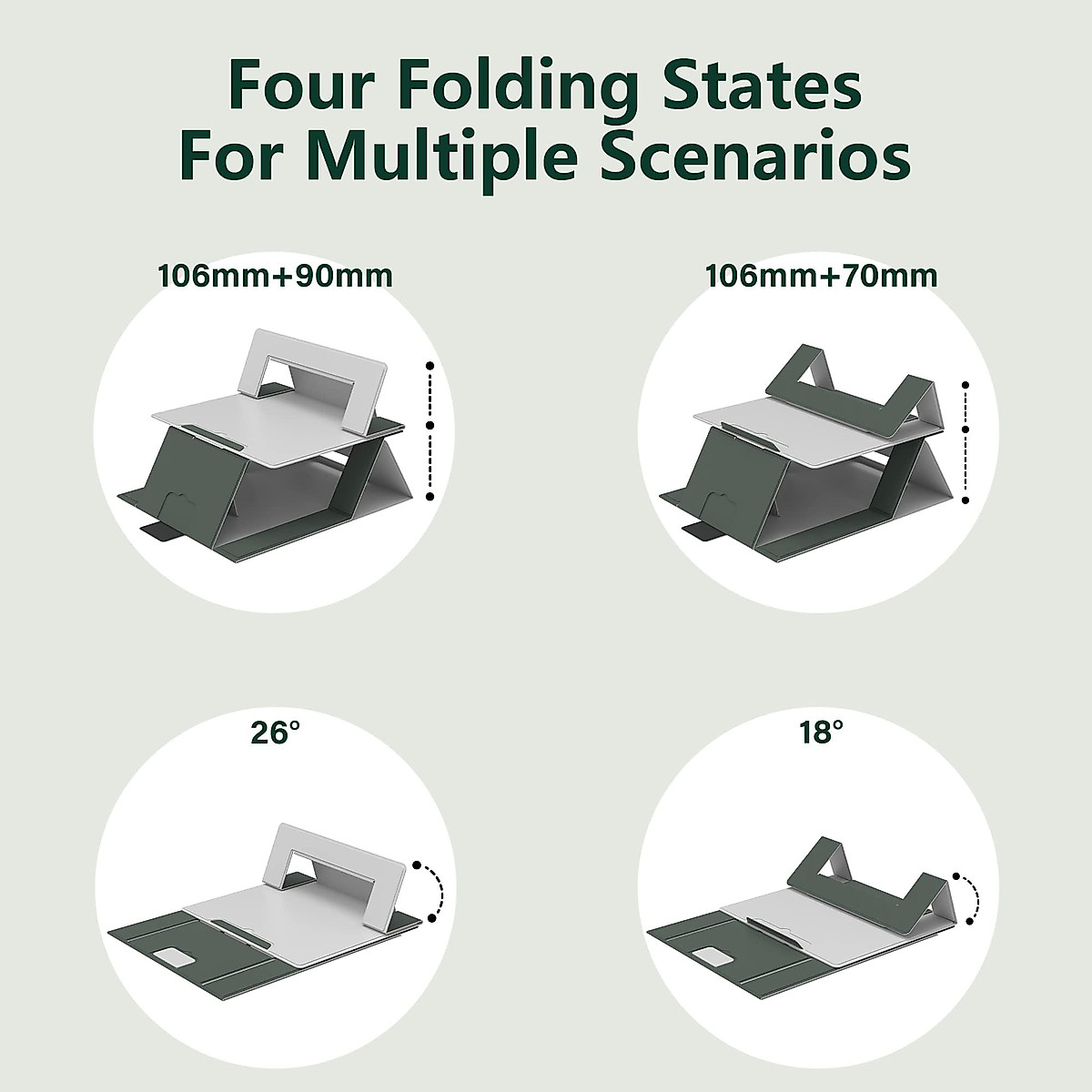 Four Folding States
For Multiple Scenarios

106mm+90mm

106mm+70mm

26°

18°