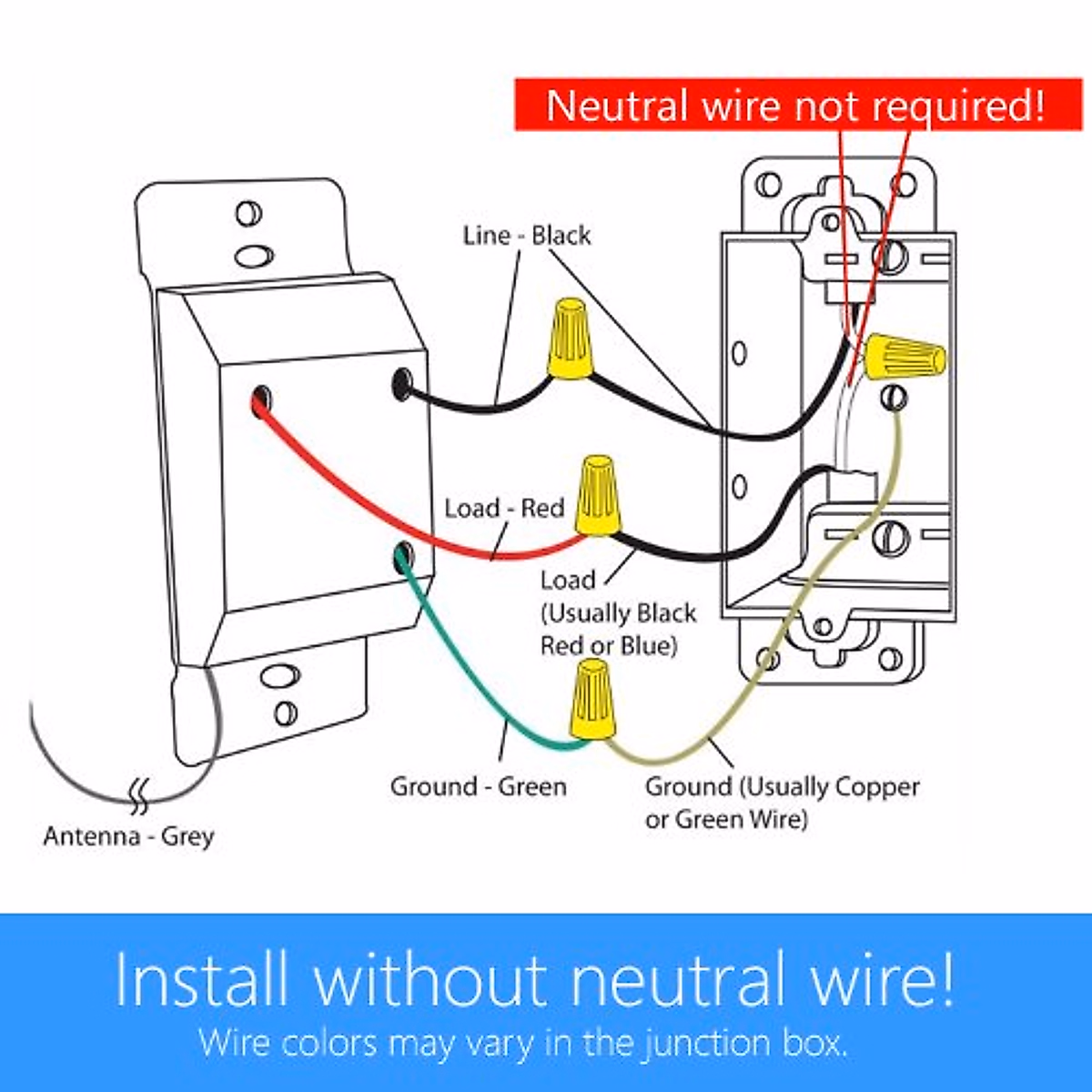 Neutral wire not required!

Line - Black

Load - Red

Load (Usually Black Red or Blue)

Ground - Green

Ground (Usually Copper or Green Wire)

Antenna - Grey

Install without neutral wire!

Wire colors may vary in the junction box.