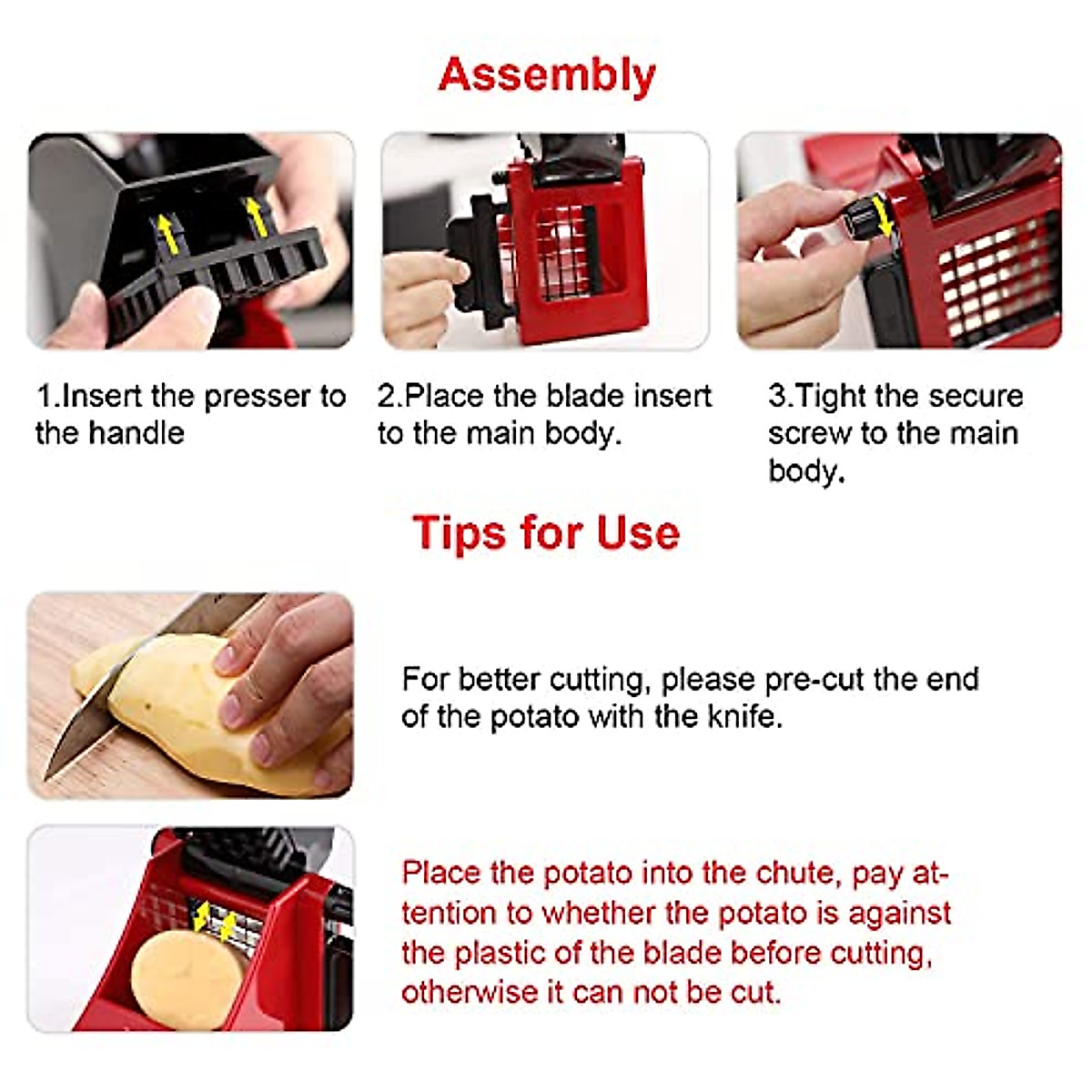 Assembly

1.Insert the presser to the handle

2.Place the blade insert to the main body.

3.Tight the secure screw to the main body.

Tips for Use

For better cutting, please pre-cut the end of the potato with the knife.

Place the potato into the chute, pay attention to whether the potato is against the plastic of the blade before cutting, otherwise it can not be cut.