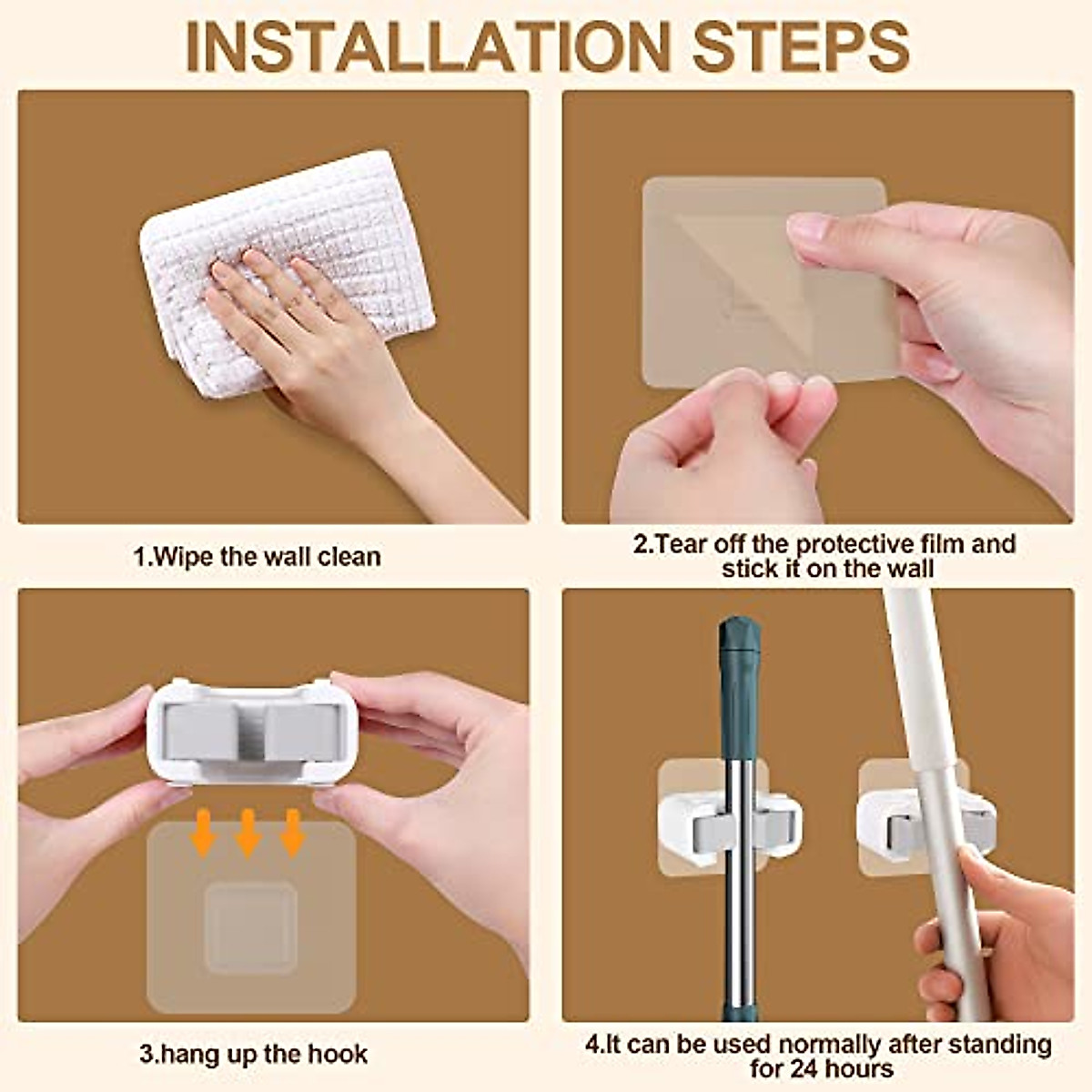 INSTALLATION STEPS

1.Wipe the wall clean

2.Tear off the protective film and stick it on the wall

3.hang up the hook

4.It can be used normally after standing for 24 hours