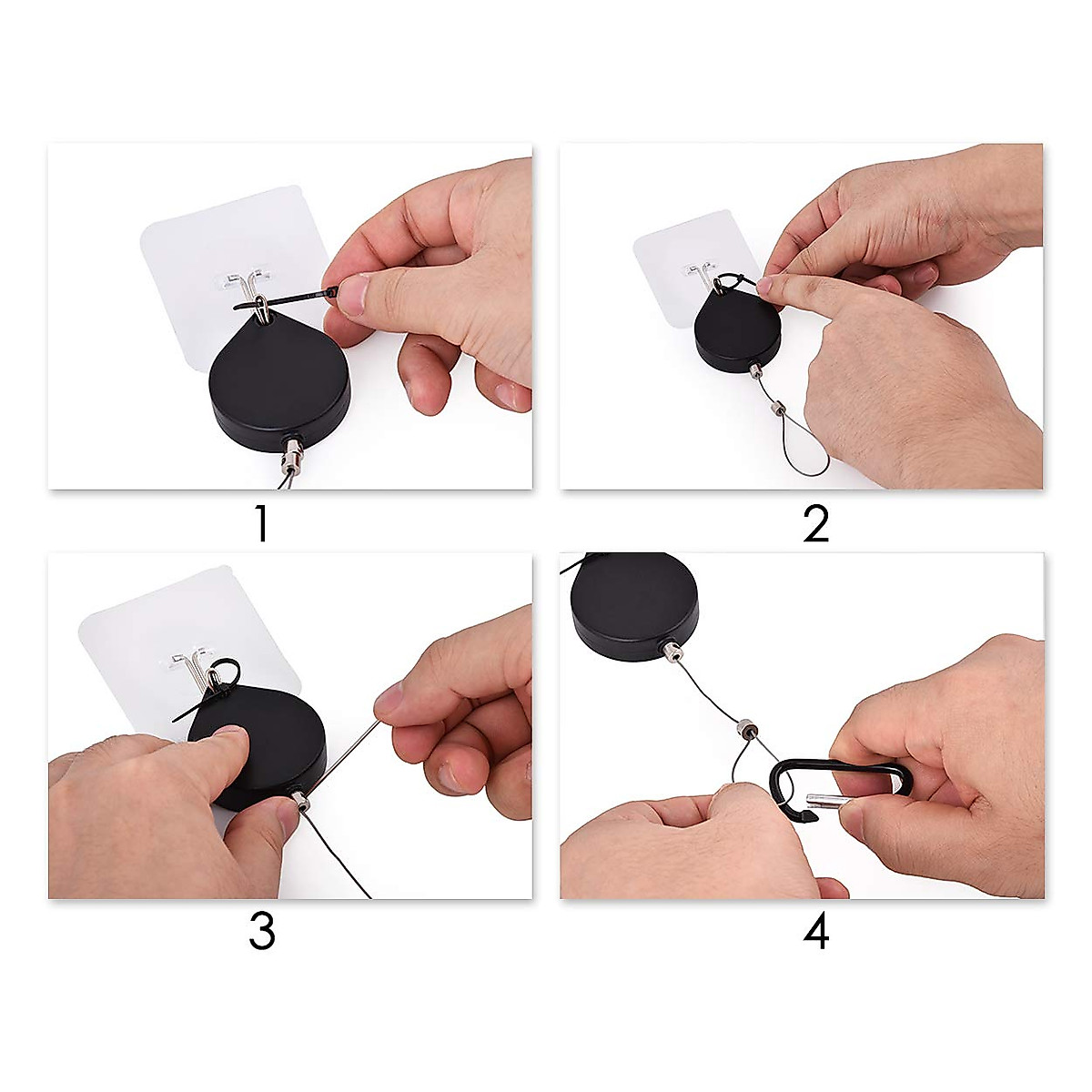 1

2

3

4