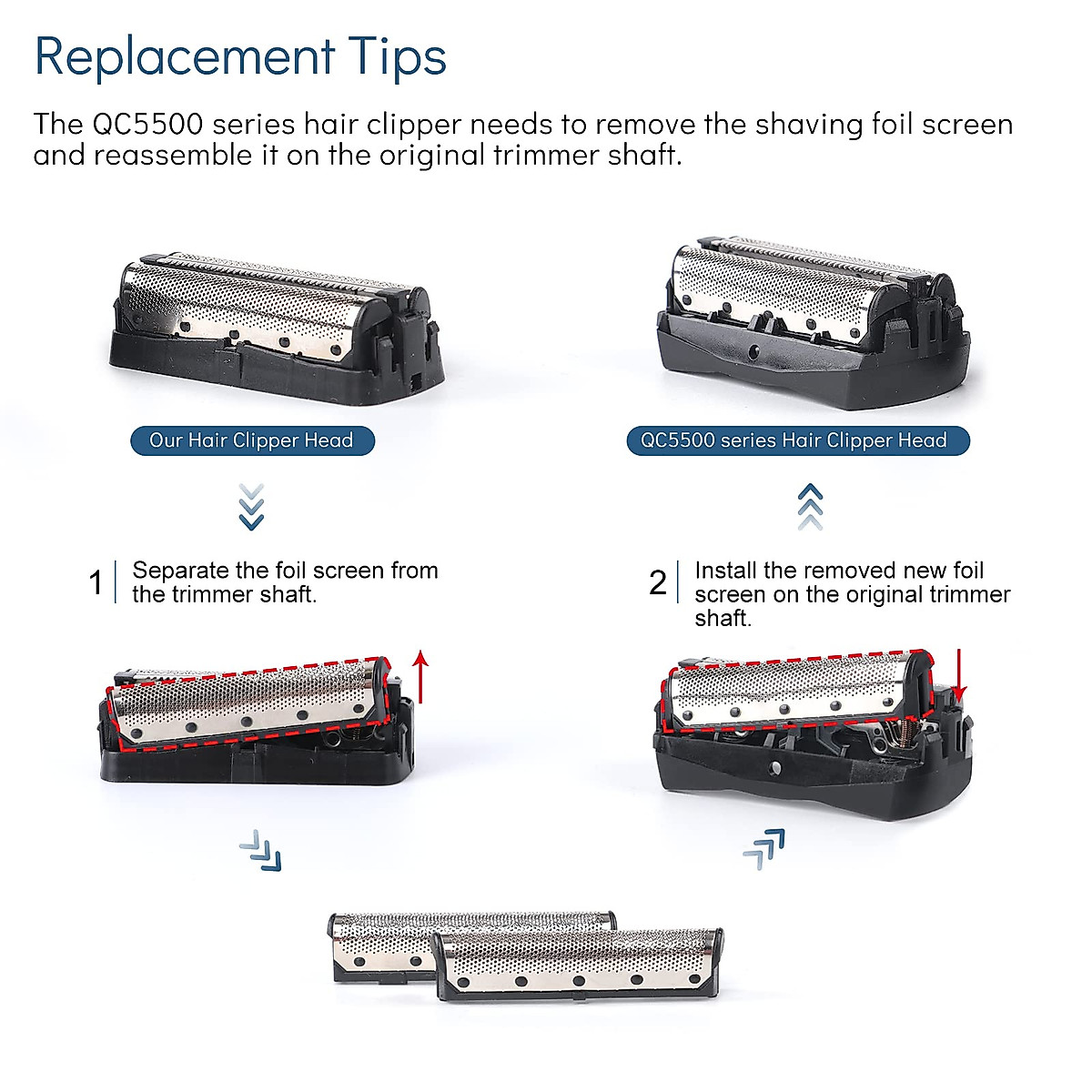 Replacement Tips

The QC5500 series hair clipper needs to remove the shaving foil screen and reassemble it on the original trimmer shaft.

Our Hair Clipper Head

QC5500 series Hair Clipper Head

1 Separate the foil screen from the trimmer shaft.

2 Install the removed new foil screen on the original trimmer shaft.