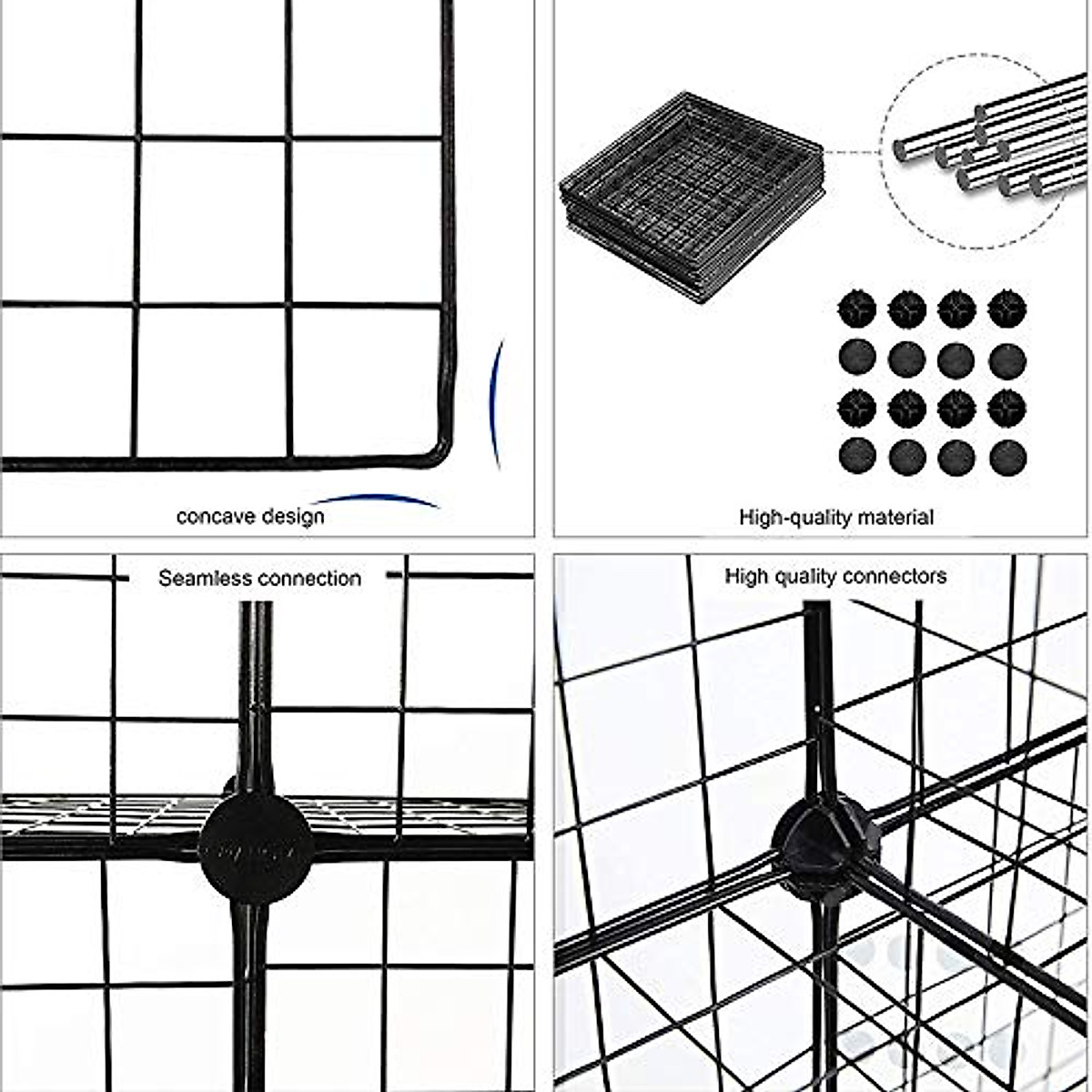 concave design

High-quality material

Seamless connection

High quality connectors