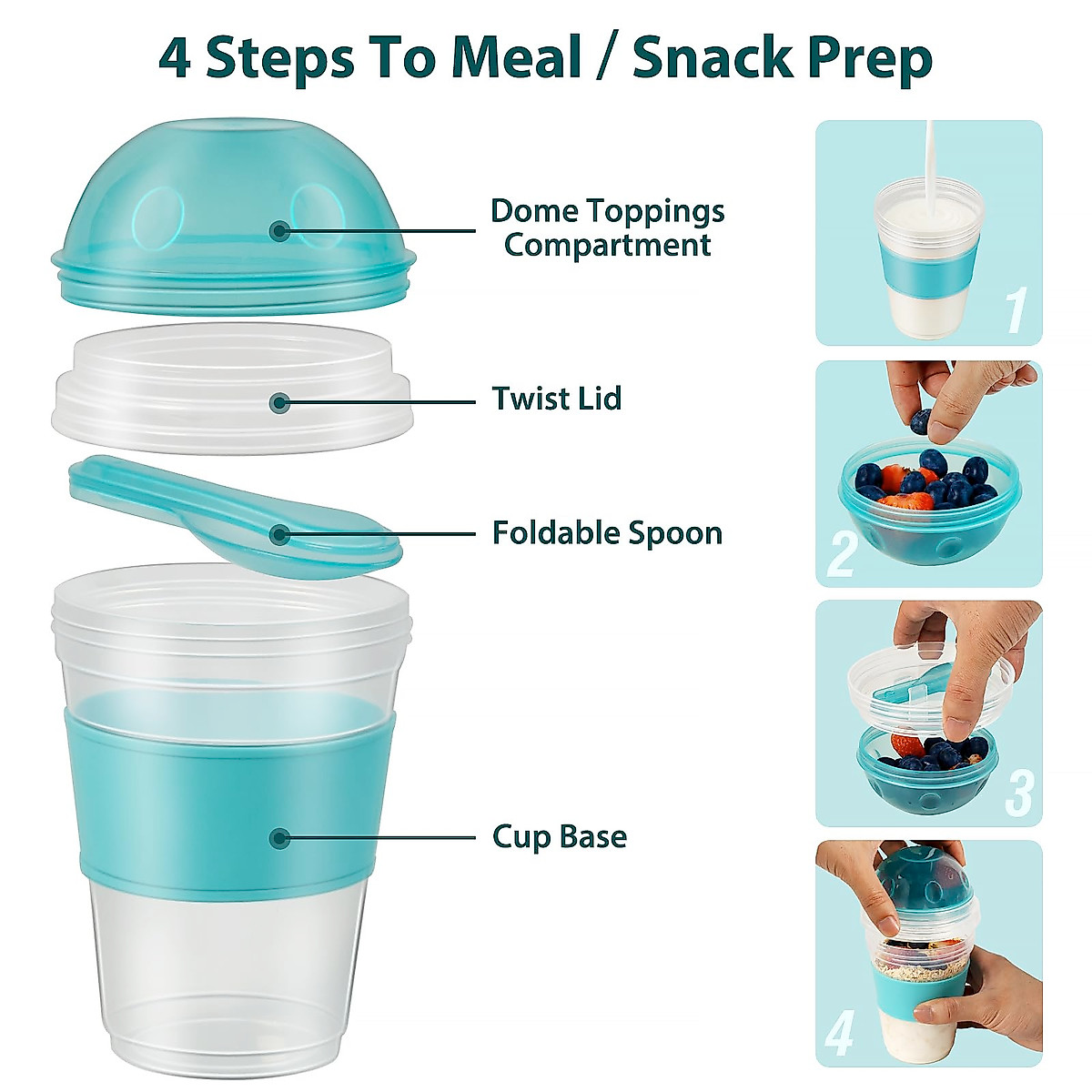 4 Steps To Meal / Snack Prep

Dome Toppings Compartment

Twist Lid

Foldable Spoon

Cup Base

1

2

3

4