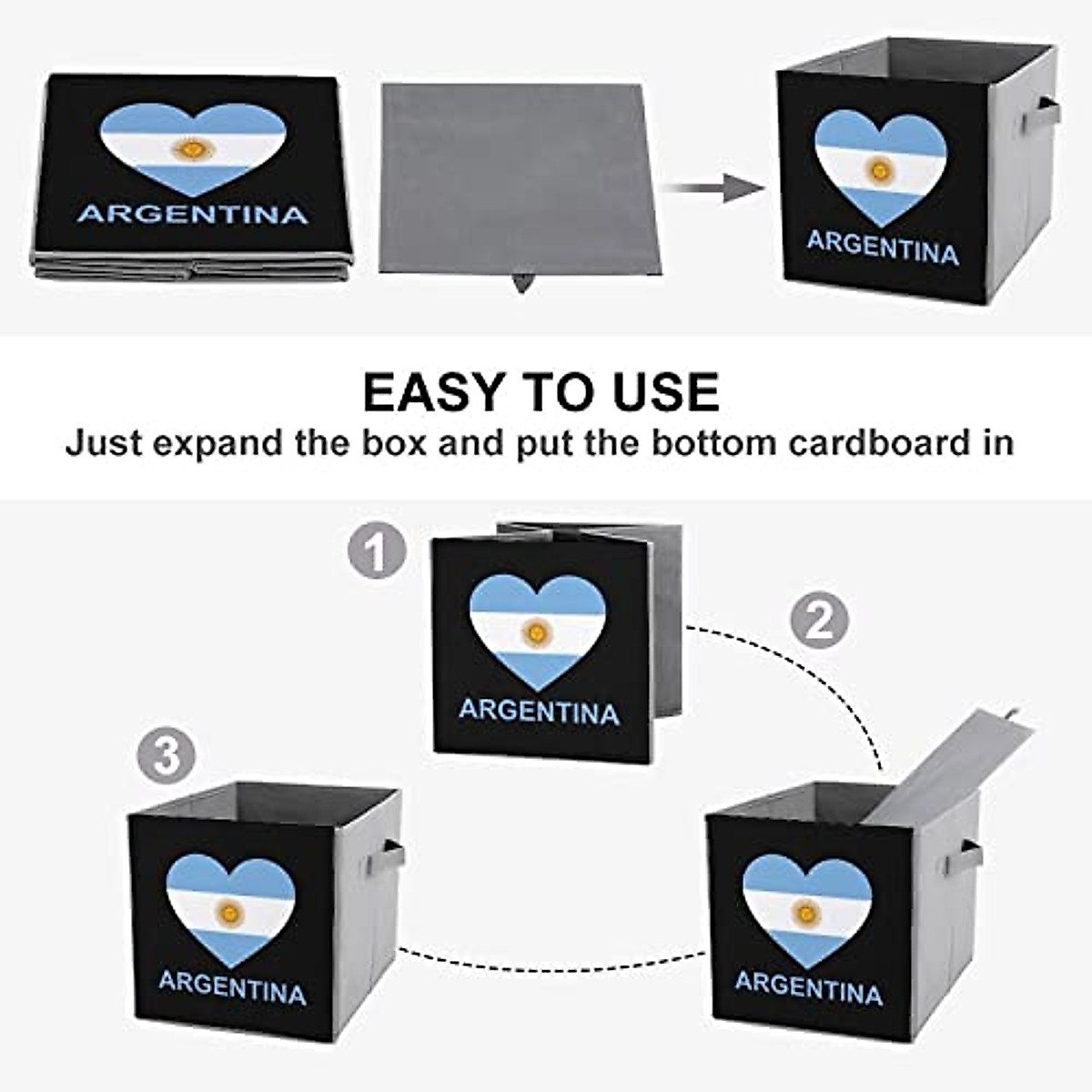 ARGENTINA

ARGENTINA

EASY TO USE
Just expand the box and put the bottom cardboard in

1

ARGENTINA

2

3

ARGENTINA

ARGENTINA