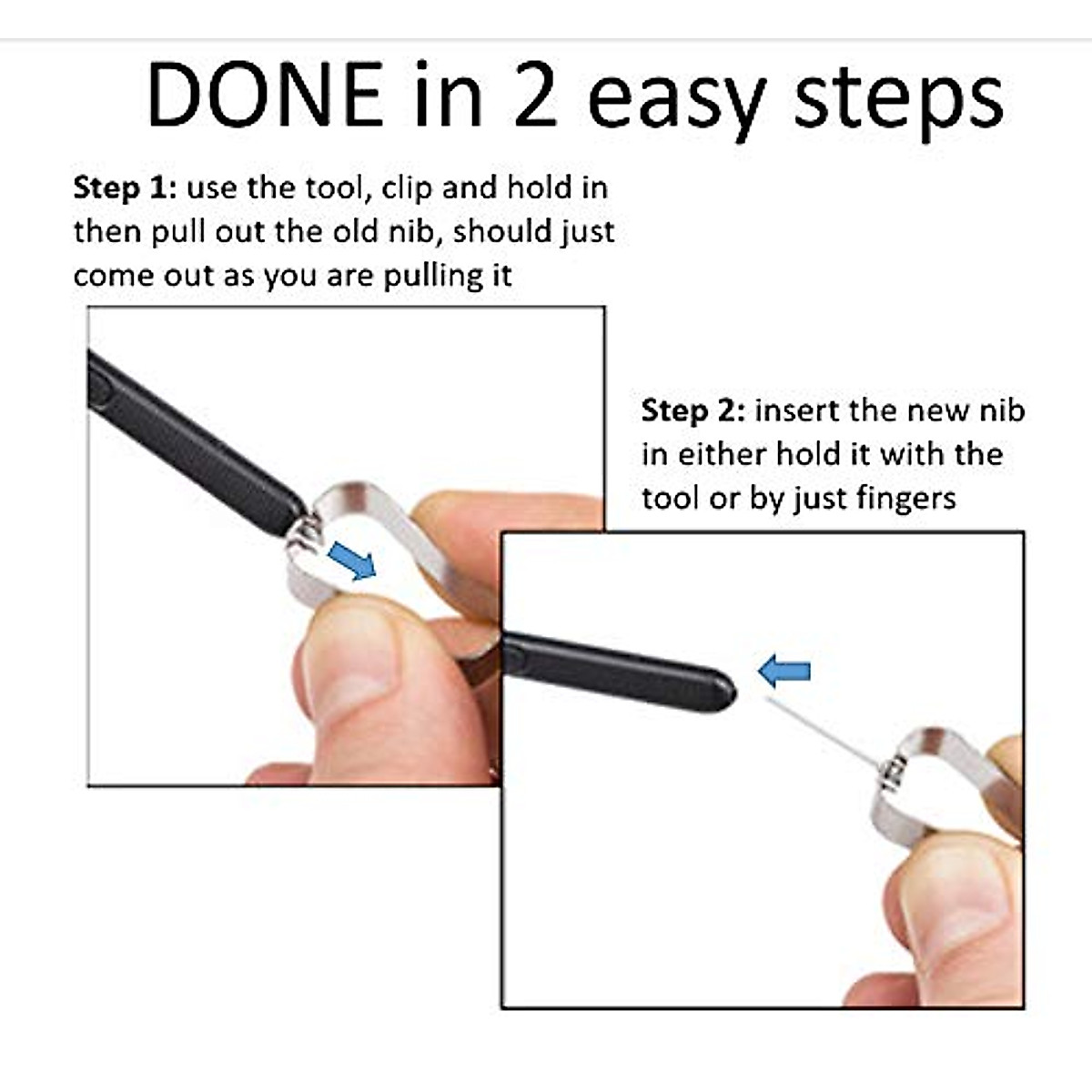 DONE in 2 easy steps

Step 1: use the tool, clip and hold in then pull out the old nib, should just come out as you are pulling it

Step 2: insert the new nib in either hold it with the tool or by just fingers