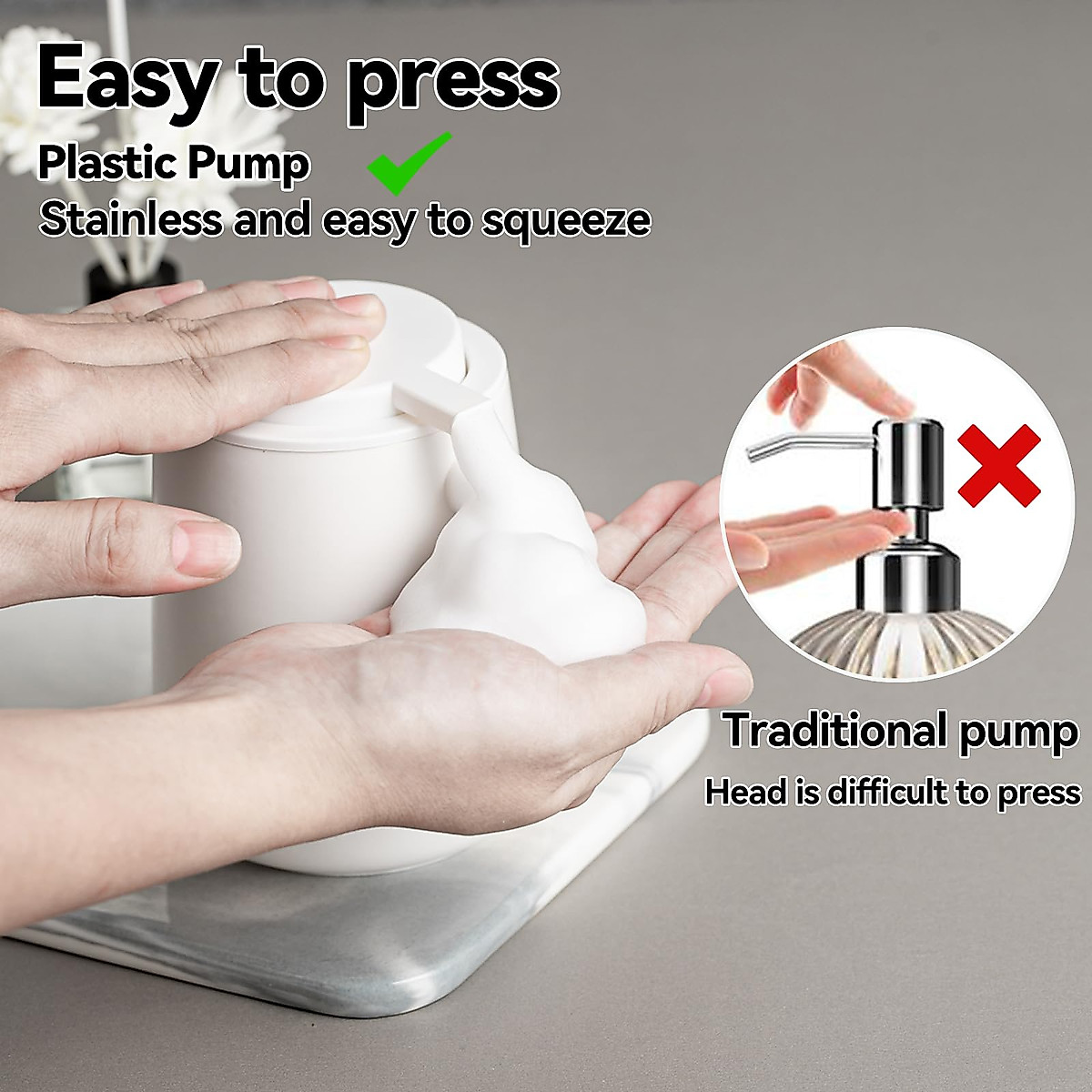 Easy to press

Plastic Pump

Stainless and easy to squeeze

Traditional pump

Head is difficult to press