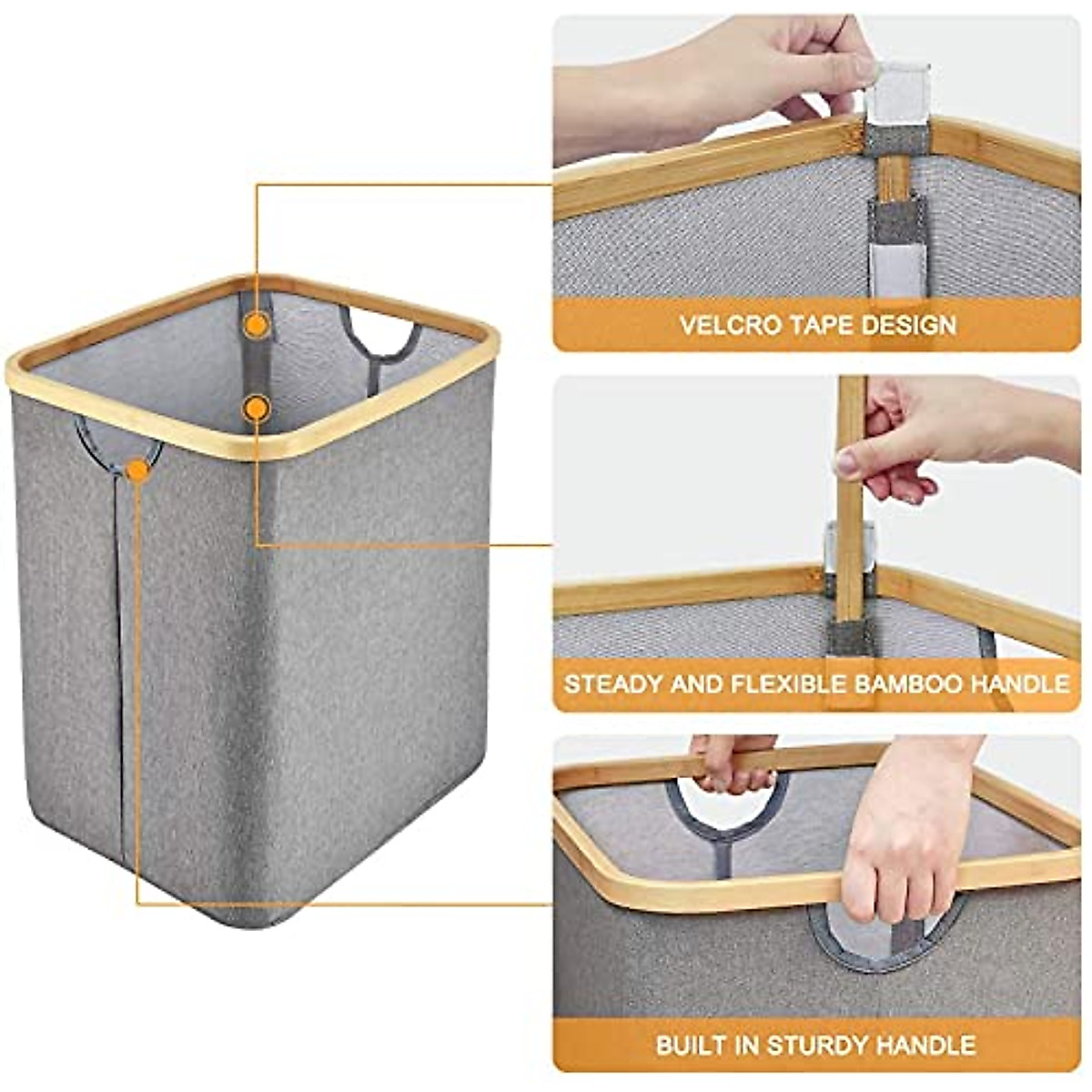 VELCRO TAPE DESIGN

STEADY AND FLEXIBLE BAMBOO HANDLE

BUILT IN STURDY HANDLE