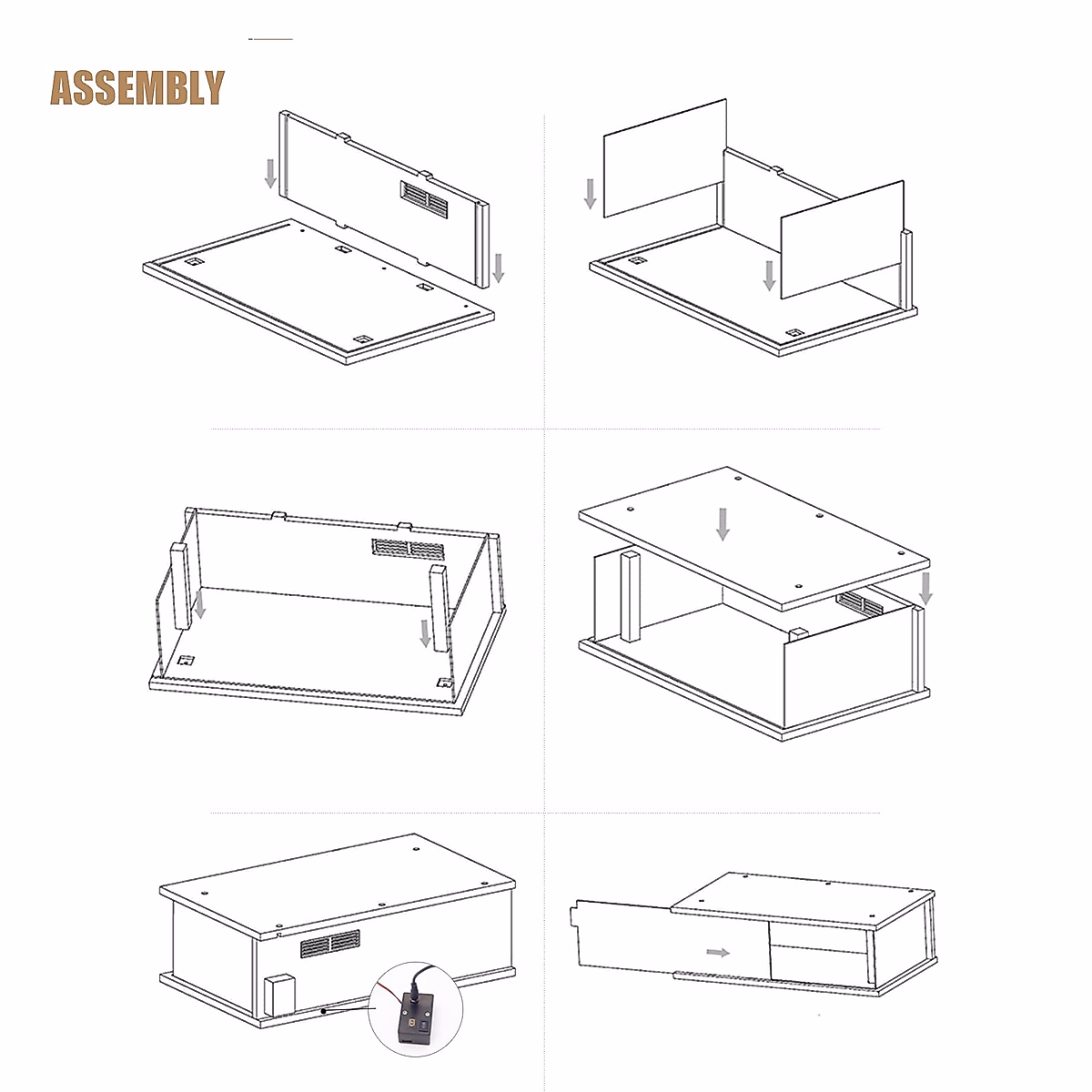 ASSEMBLY