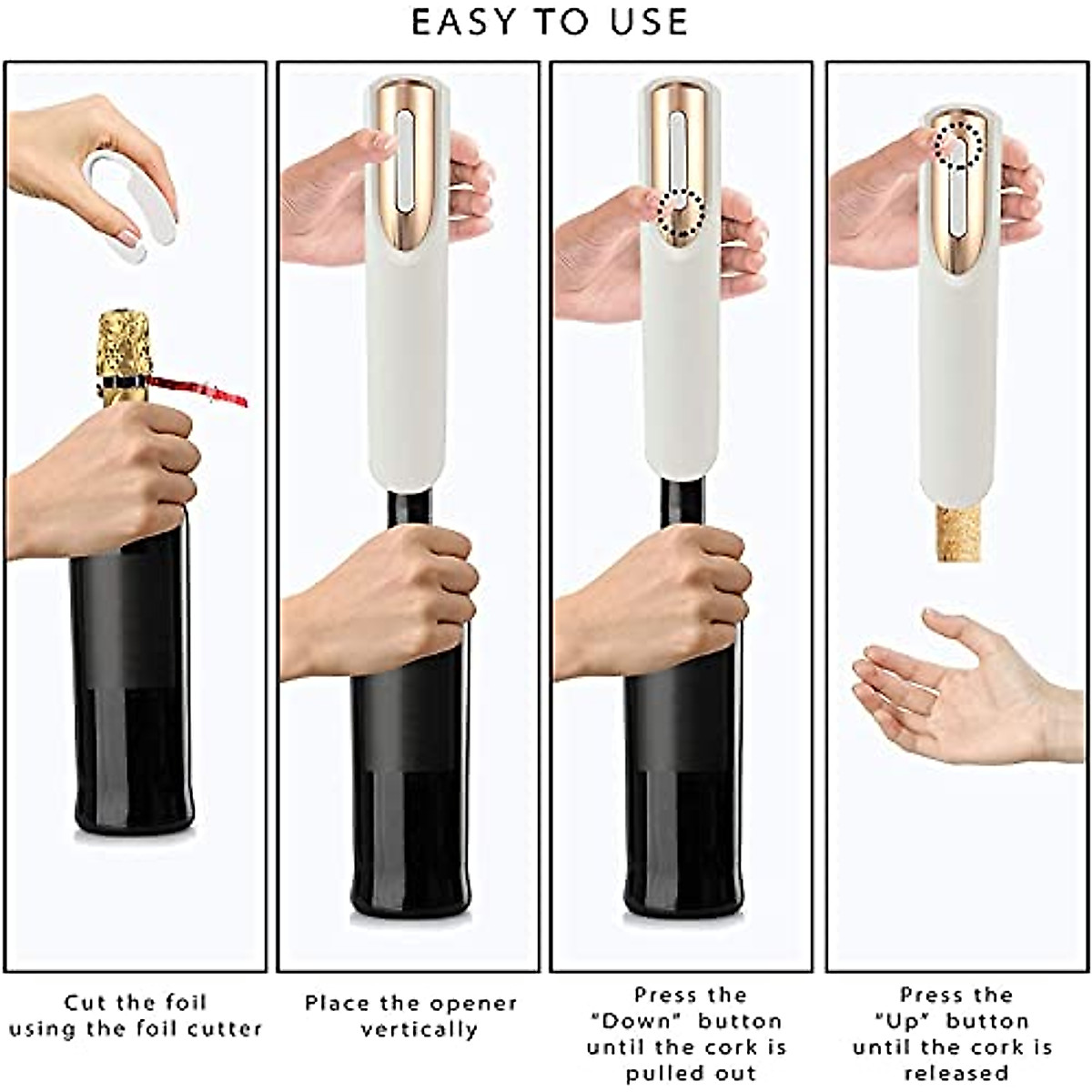 EASY TO USE

Cut the foil using the foil cutter

Place the opener vertically

Press the "Down" button until the cork is pulled out

Press the "Up" button until the cork is released