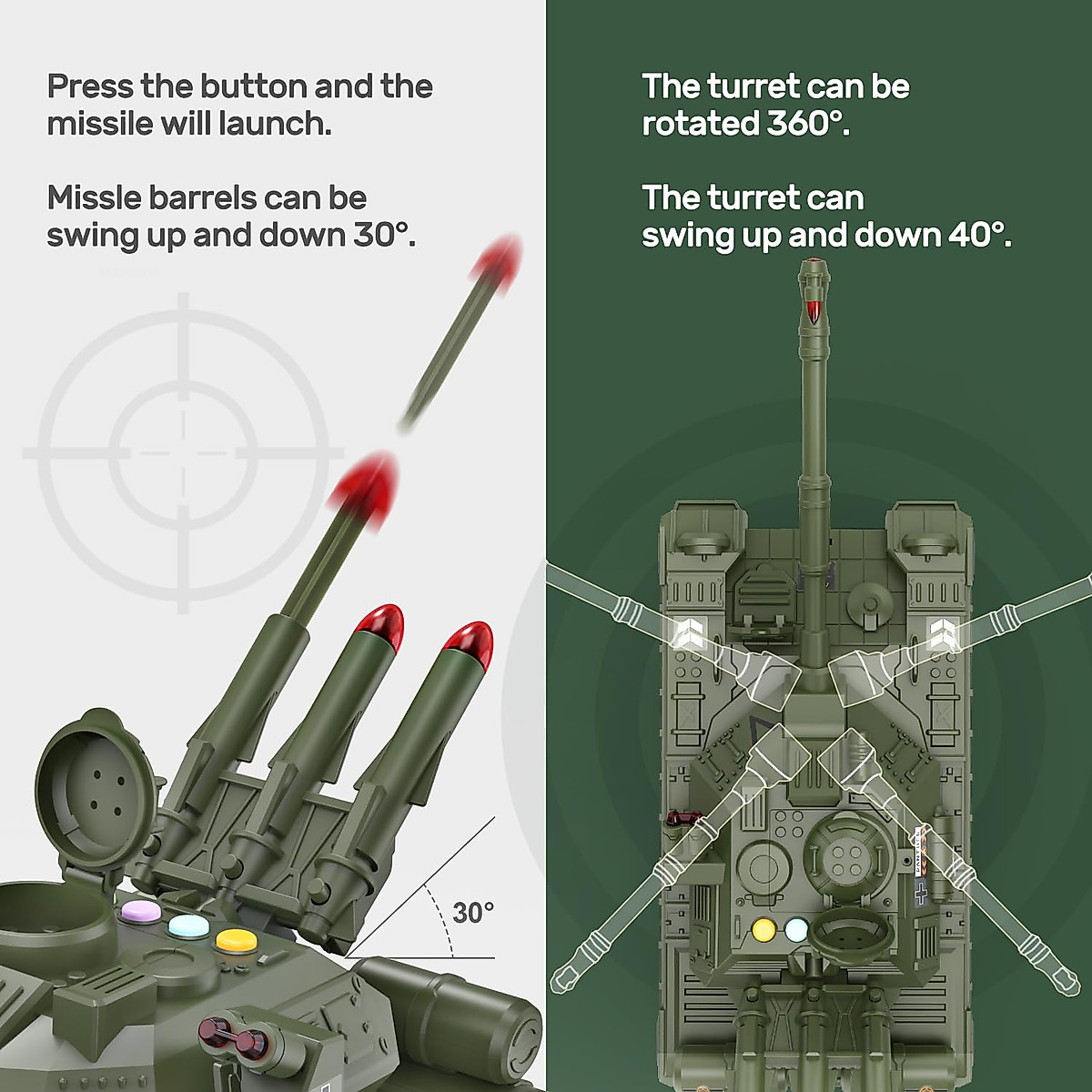 Press the button and the missile will launch.

Missle barrels can be swing up and down 30°.

30°

The turret can be rotated 360°.

The turret can swing up and down 40°.