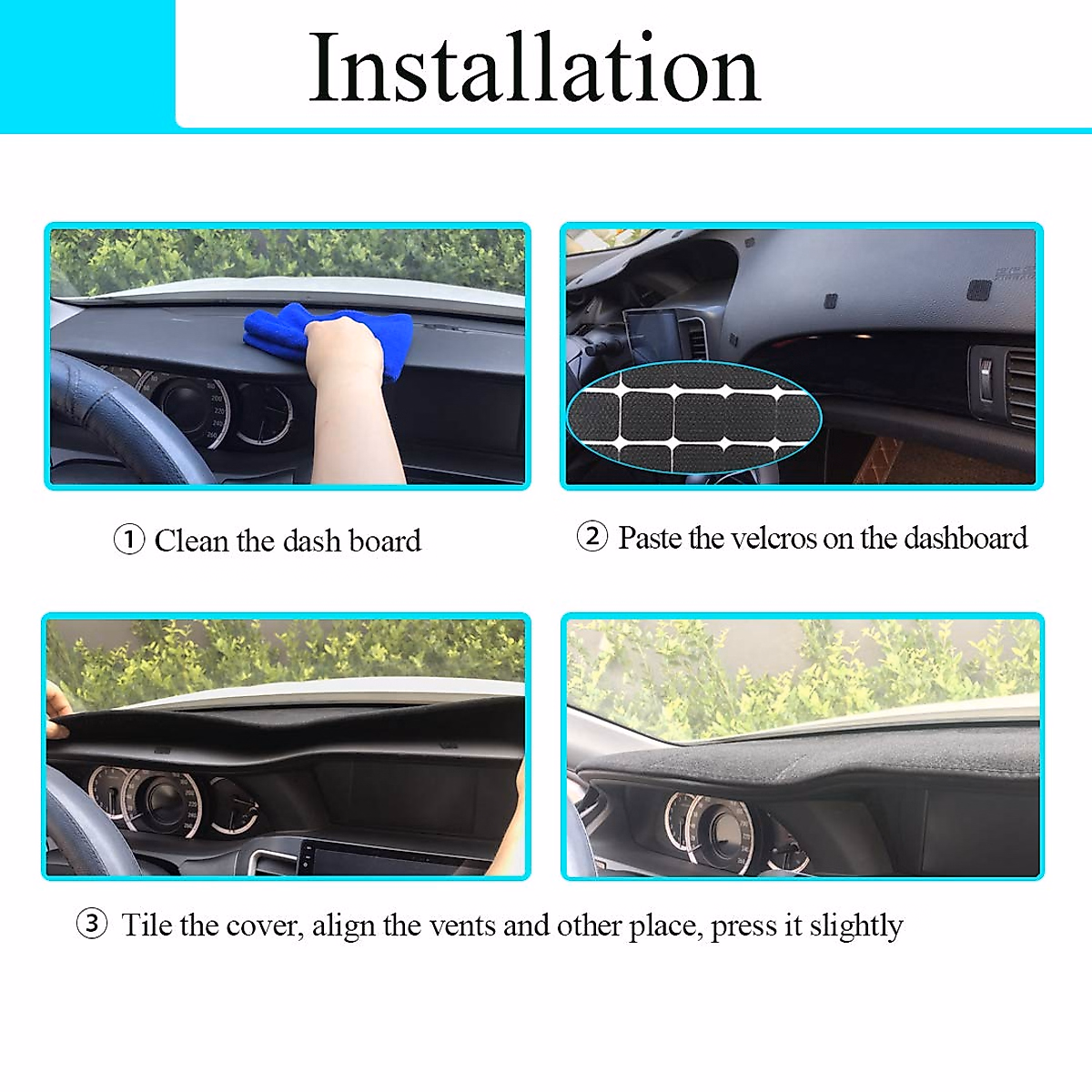 Installation

① Clean the dash board

② Paste the velcros on the dashboard

③ Tile the cover, align the vents and other place, press it slightly