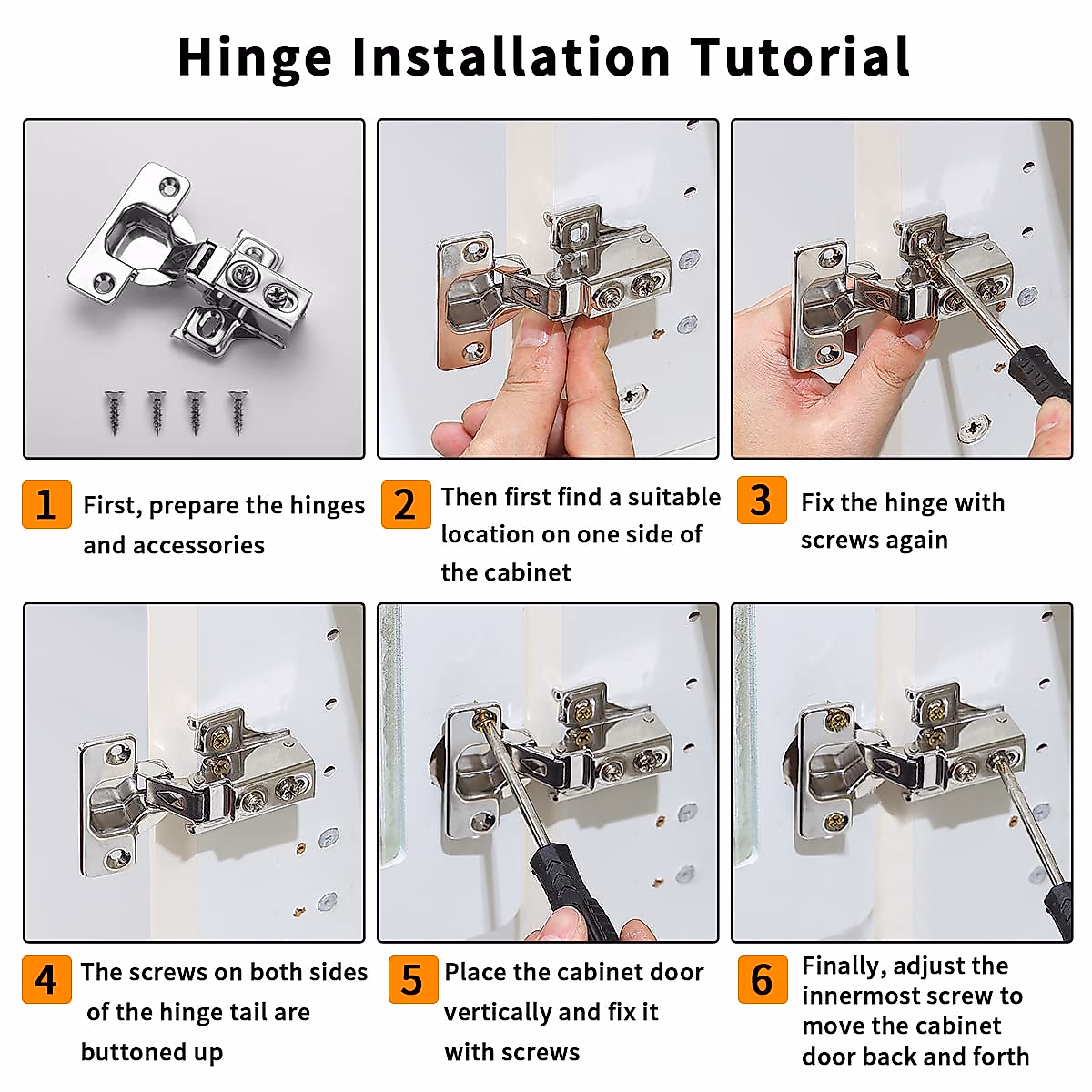 Hinge Installation Tutorial

1 First, prepare the hinges and accessories

2 Then first find a suitable location on one side of the cabinet

3 Fix the hinge with screws again

4 The screws on both sides of the hinge tail are buttoned up

5 Place the cabinet door vertically and fix it with screws

6 Finally, adjust the innermost screw to move the cabinet door back and forth