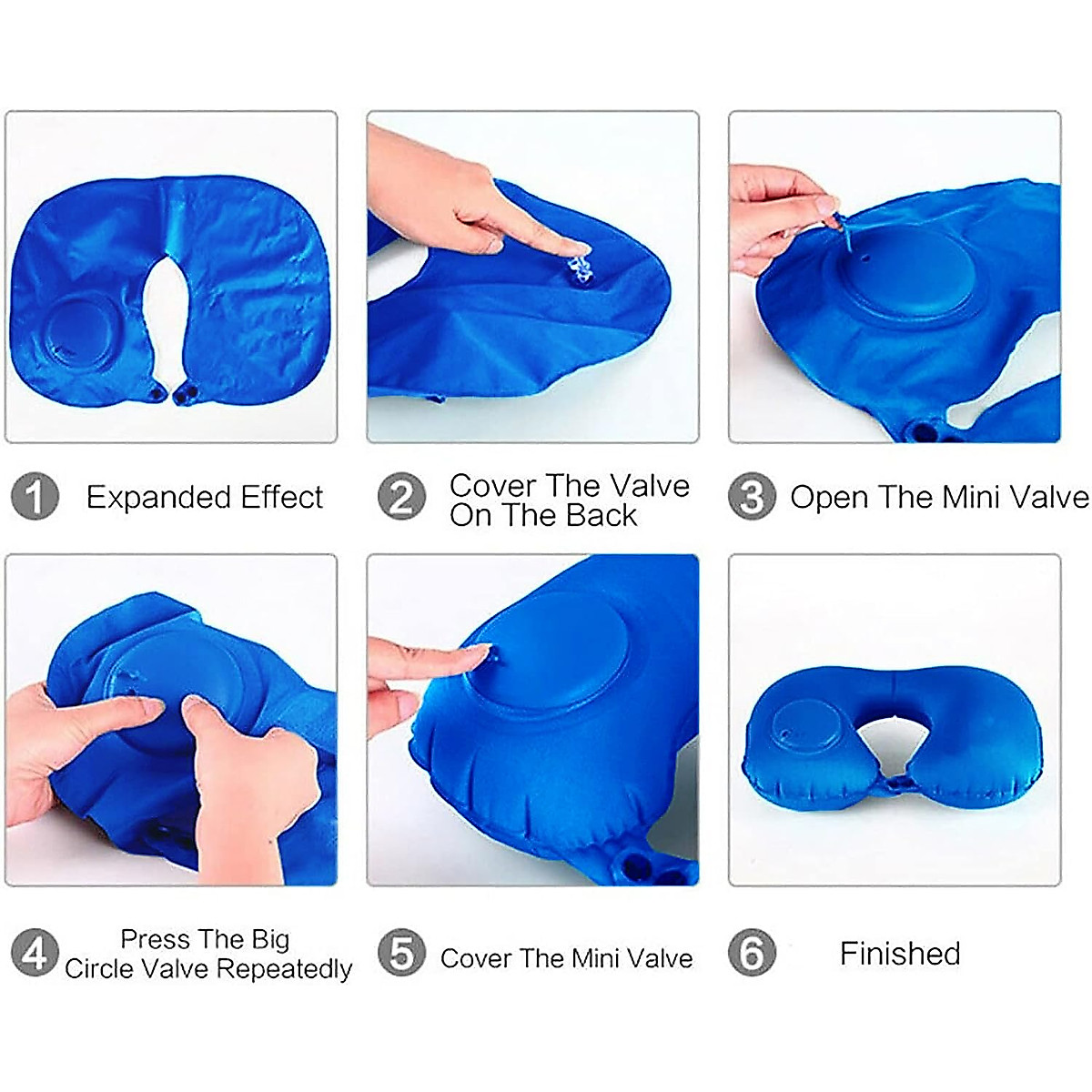 1 Expanded Effect

2 Cover The Valve On The Back

3 Open The Mini Valve

4 Press The Big Circle Valve Repeatedly

5 Cover The Mini Valve

6 Finished