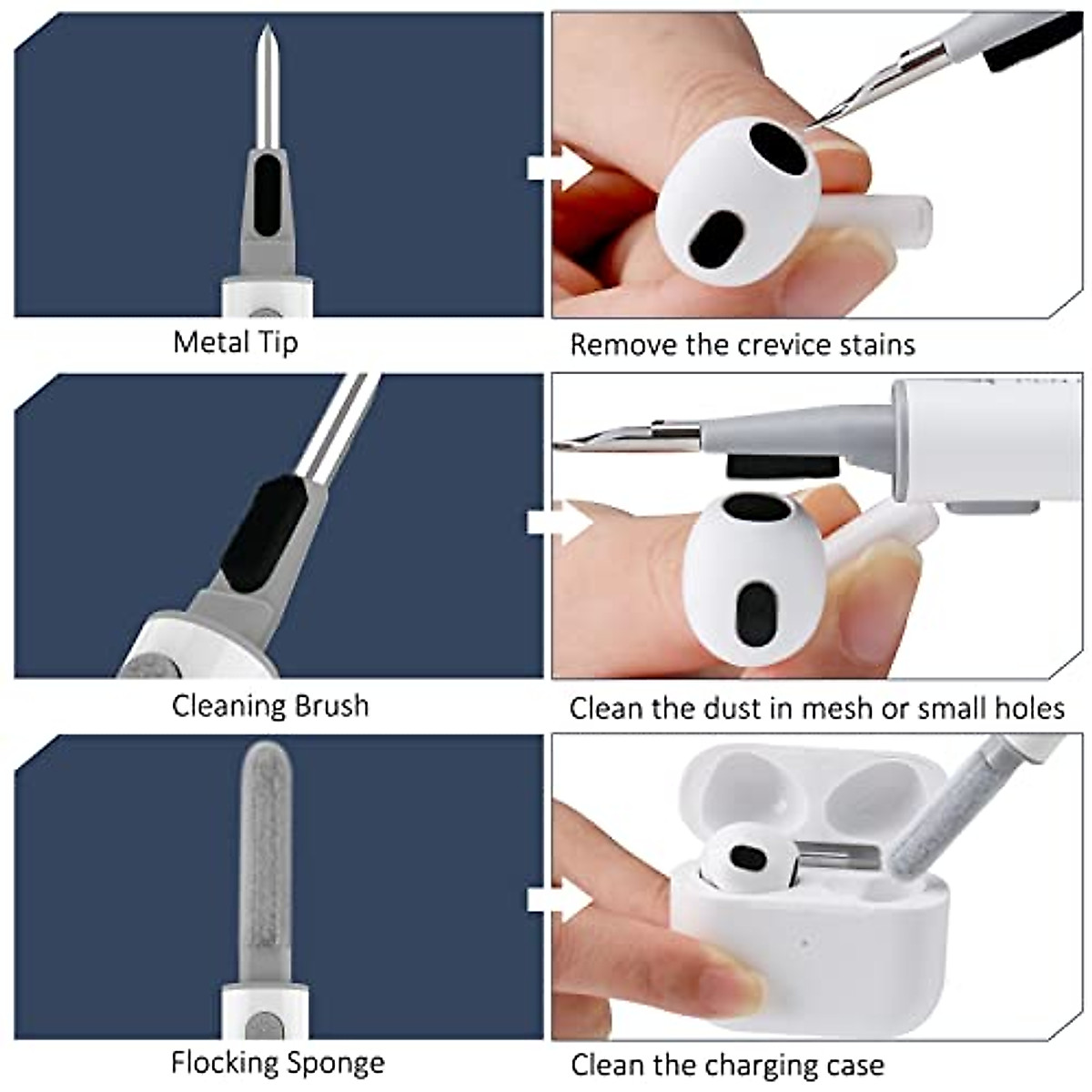 Metal Tip

Remove the crevice stains

Cleaning Brush

Clean the dust in mesh or small holes

Flocking Sponge

Clean the charging case