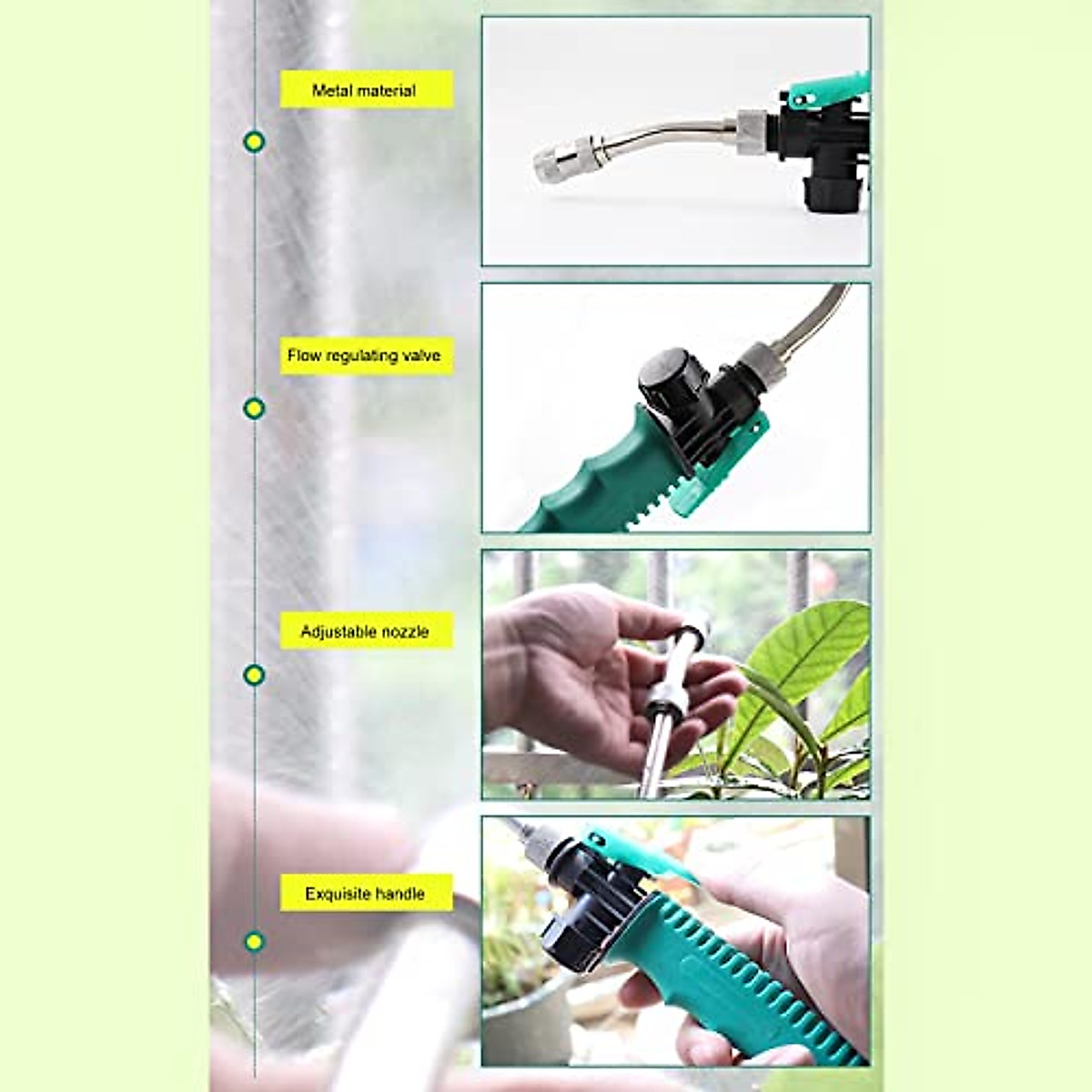 Metal material

Flow regulating valve

Adjustable nozzle

Exquisite handle