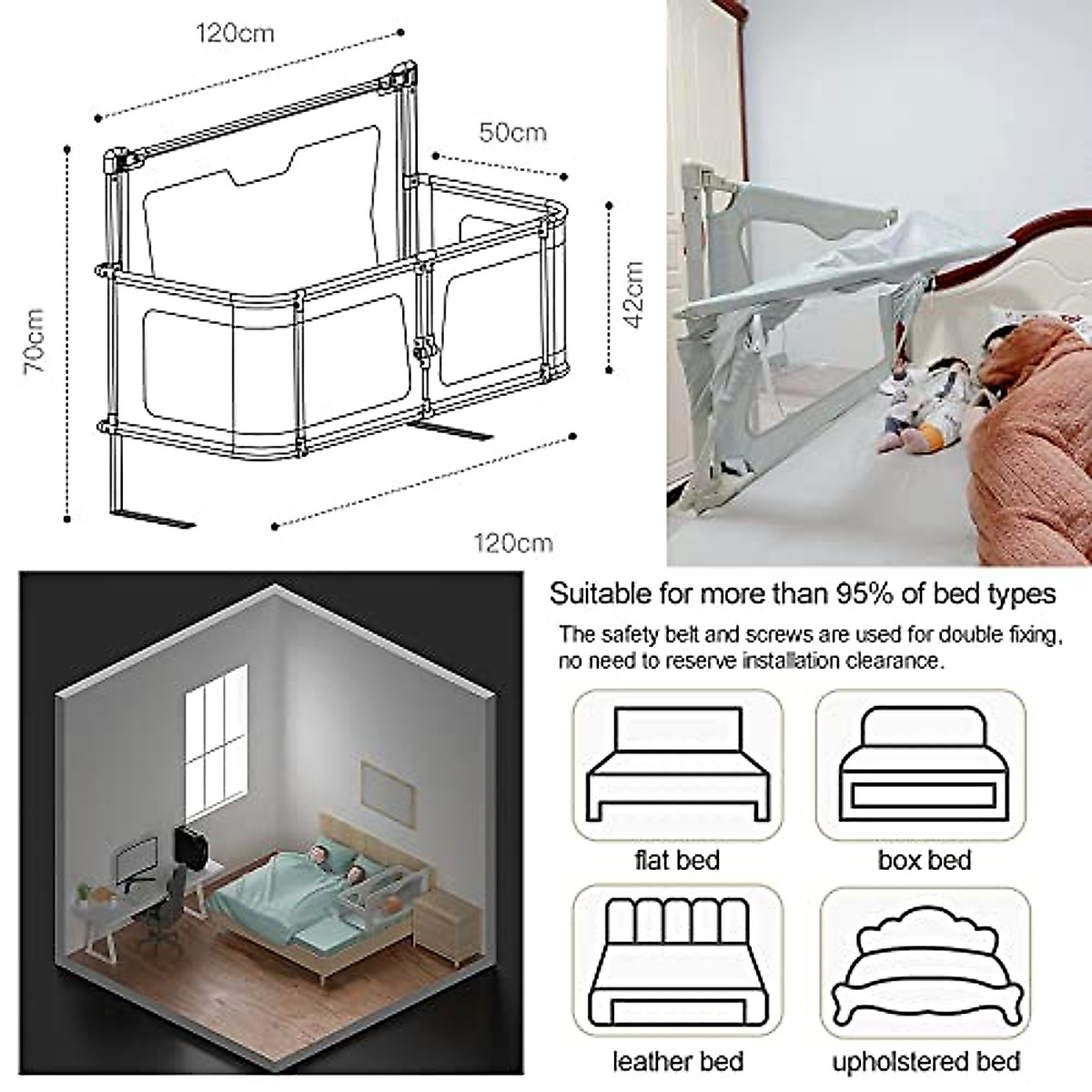 120cm

50cm

70cm

42cm

120cm

Suitable for more than 95% of bed types

The safety belt and screws are used for double fixing, no need to reserve installation clearance.

flat bed

box bed

leather bed

upholstered bed