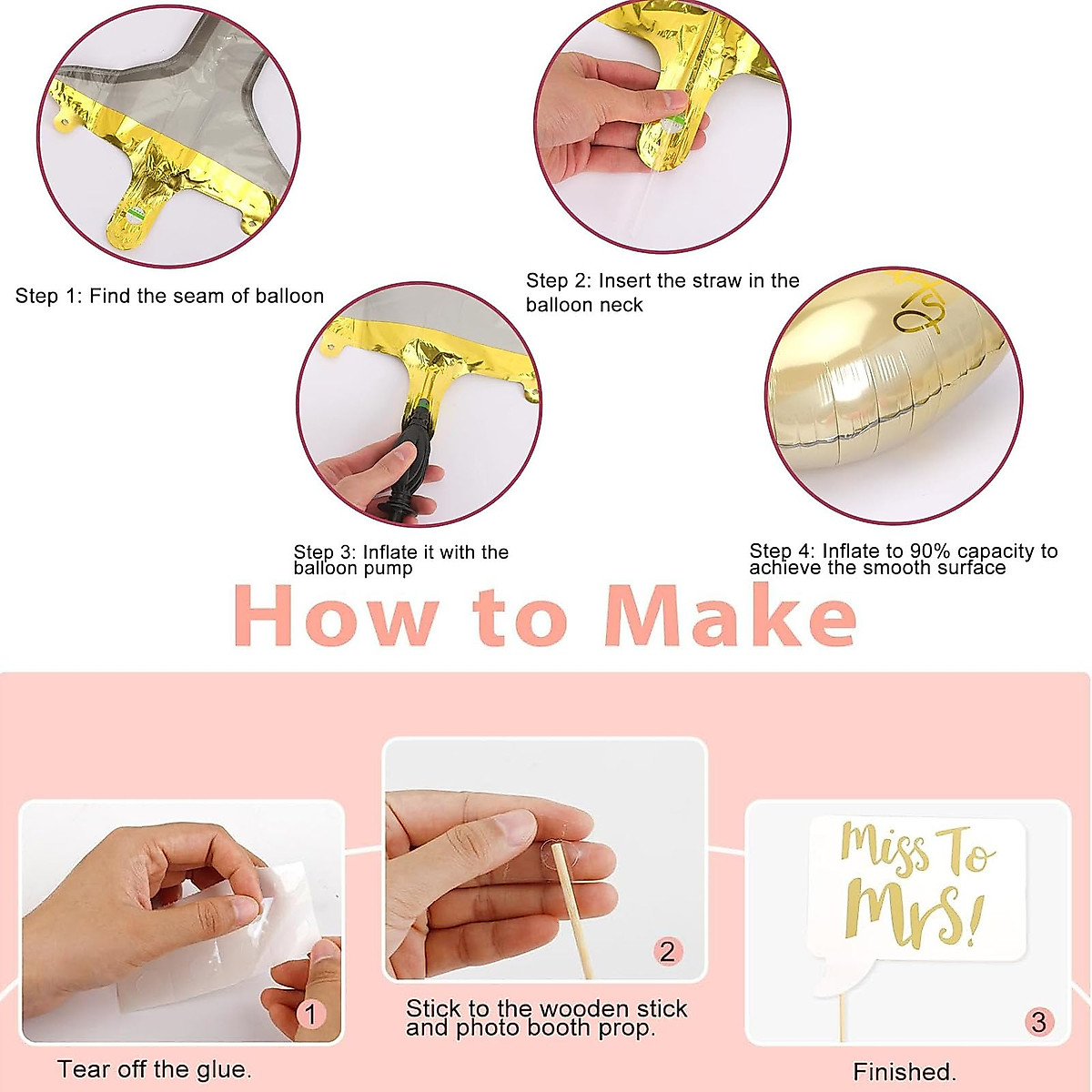 Step 1: Find the seam of balloon

Step 2: Insert the straw in the balloon neck

Step 3: Inflate it with the balloon pump

Step 4: Inflate to 90% capacity to achieve the smooth surface

How to Make

1

Tear off the glue.

2

Stick to the wooden stick and photo booth prop.

Miss To Mrs!

3

Finished.