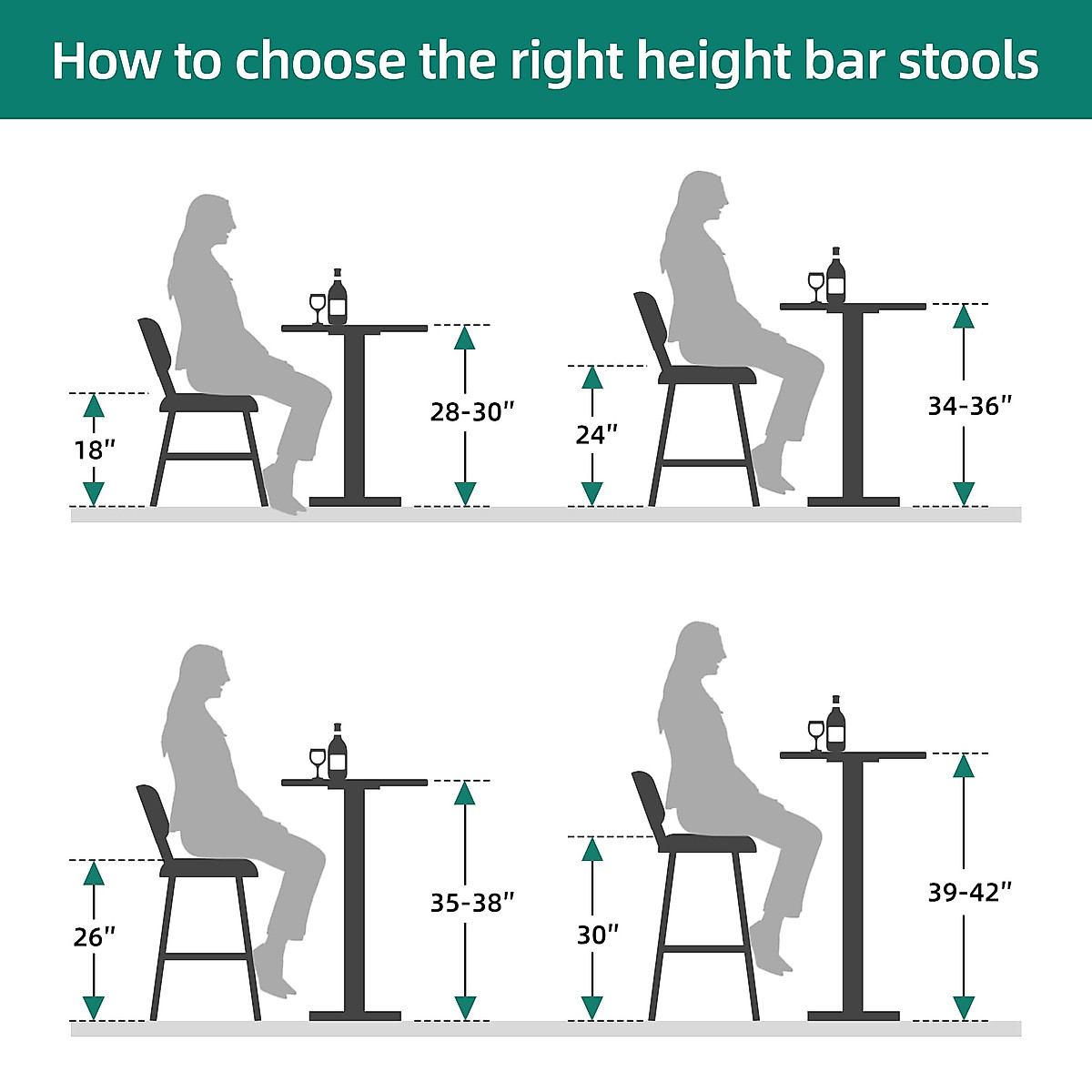 How to choose the right height bar stools

18″

28-30″

24″

34-36″

26″

35-38″

30″

39-42″