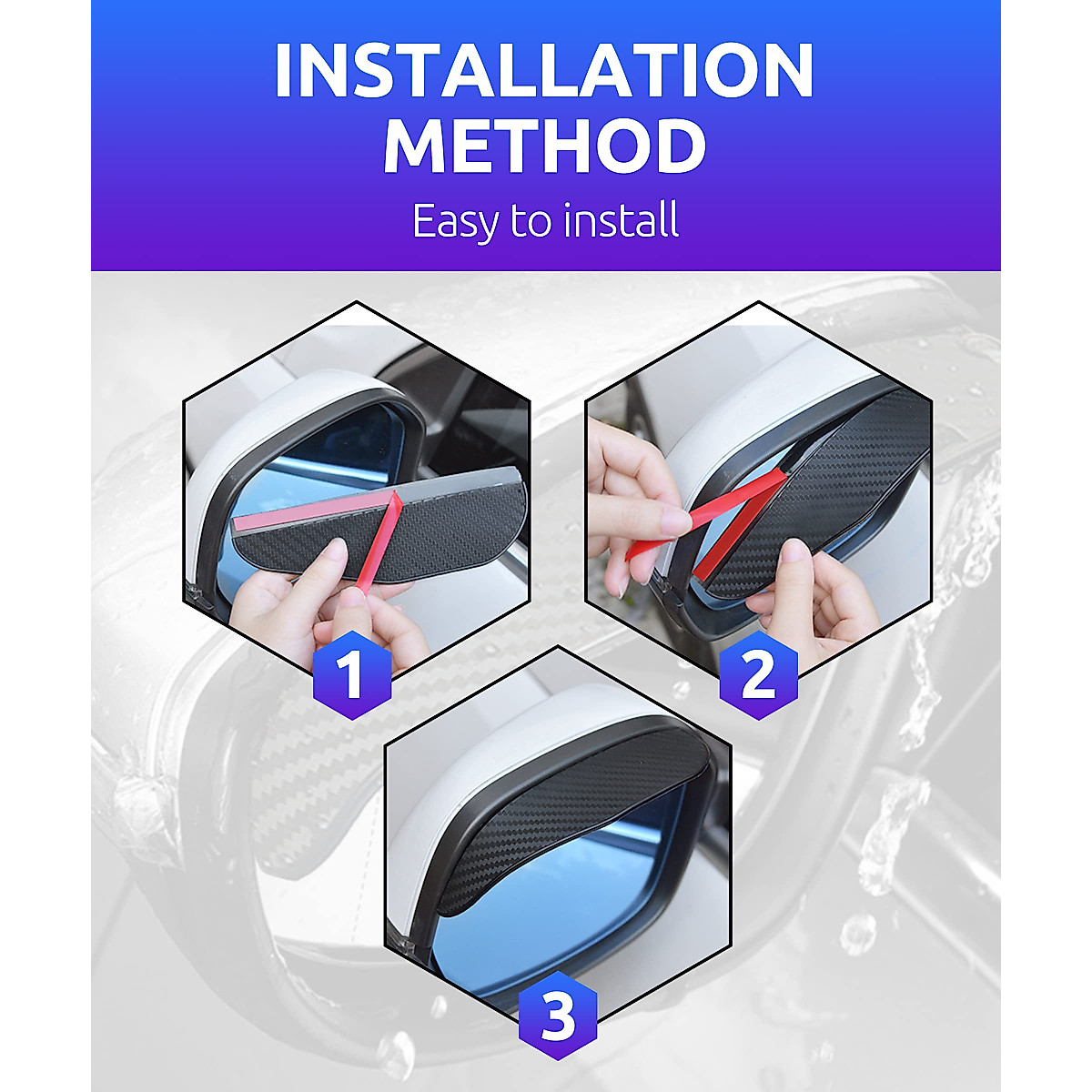 INSTALLATION METHOD

Easy to install

1

2

3