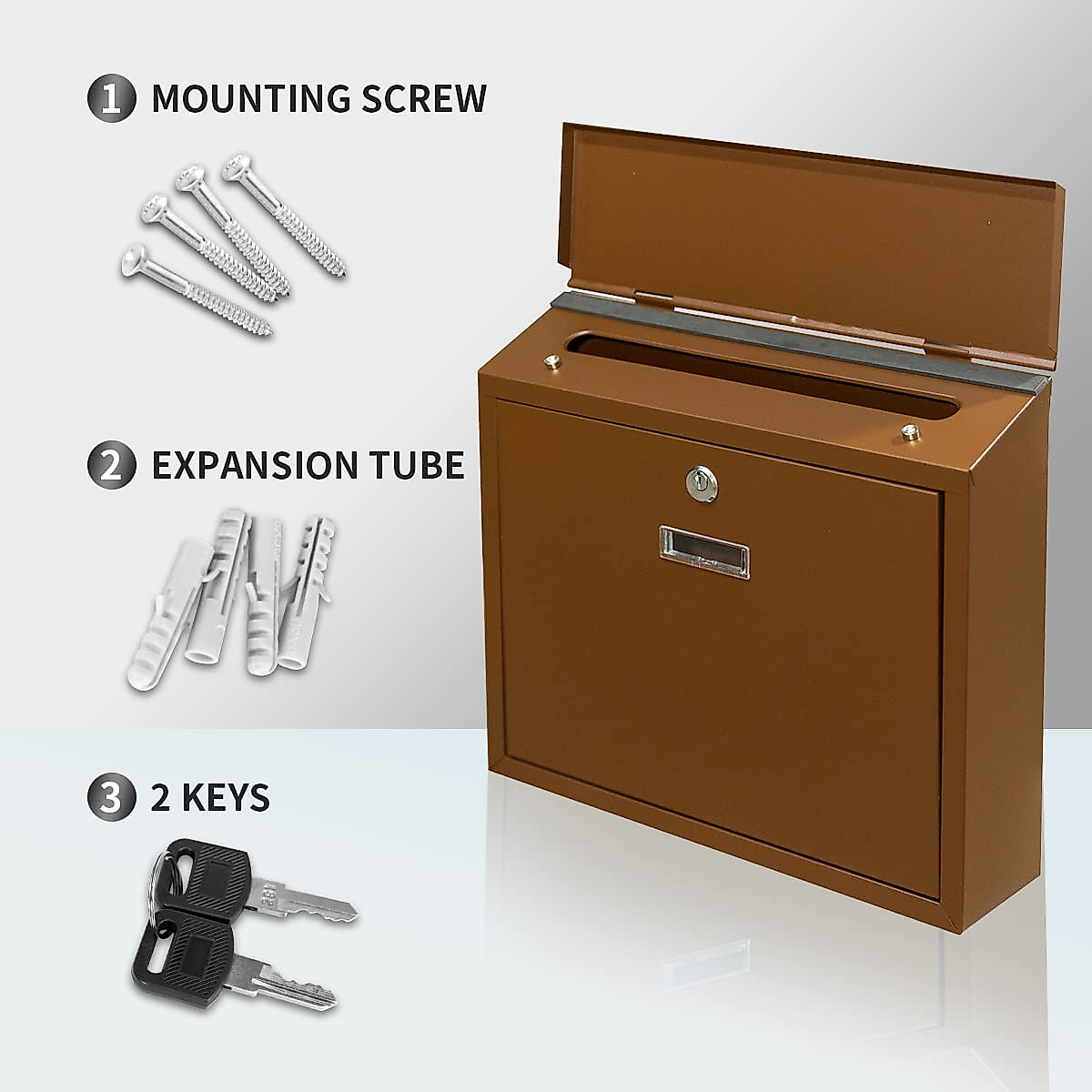 1 MOUNTING SCREW

2 EXPANSION TUBE

3 2 KEYS