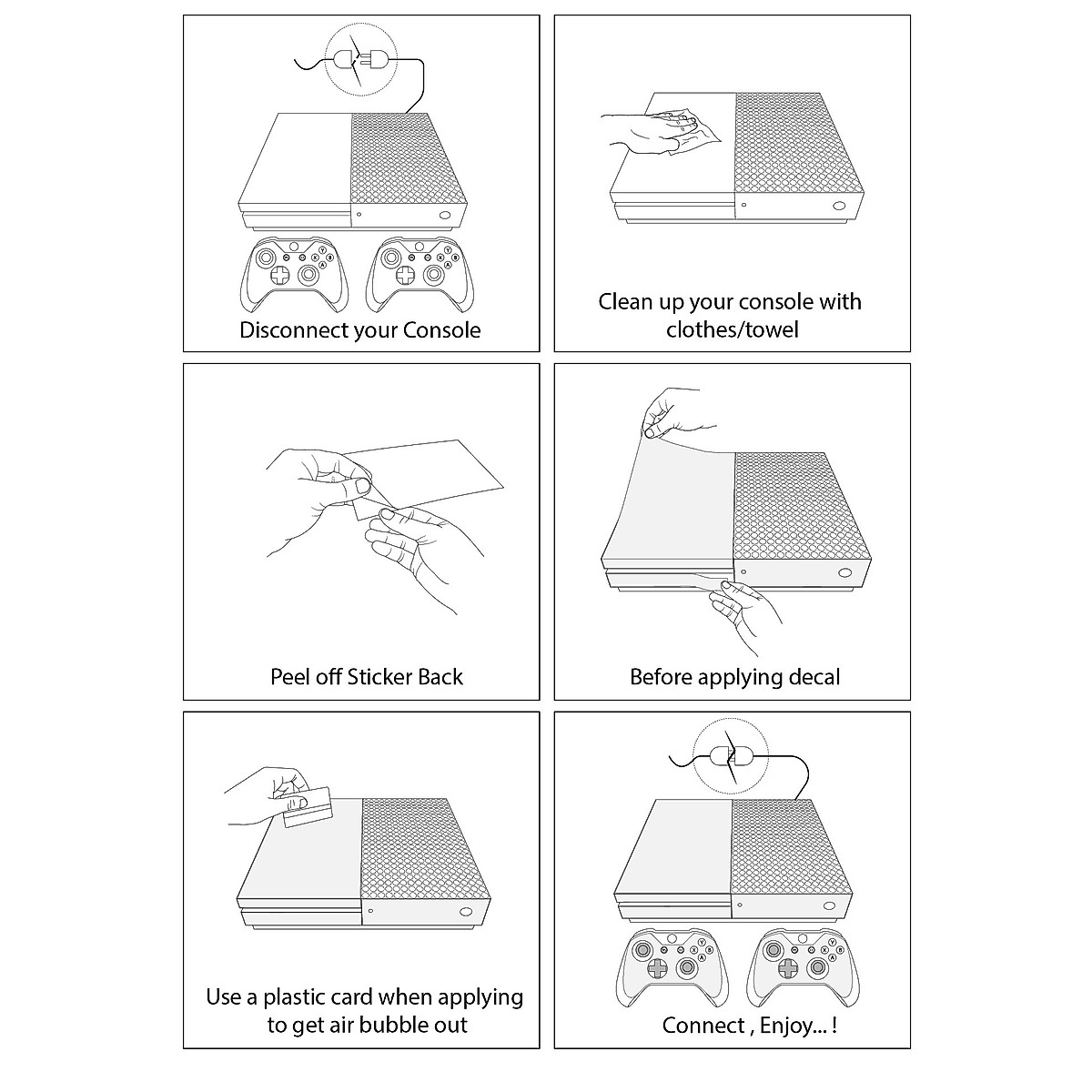 Disconnect your Console

Clean up your console with clothes/towel

Peel off Sticker Back

Before applying decal

Use a plastic card when applying to get air bubble out

Connect , Enjoy... !