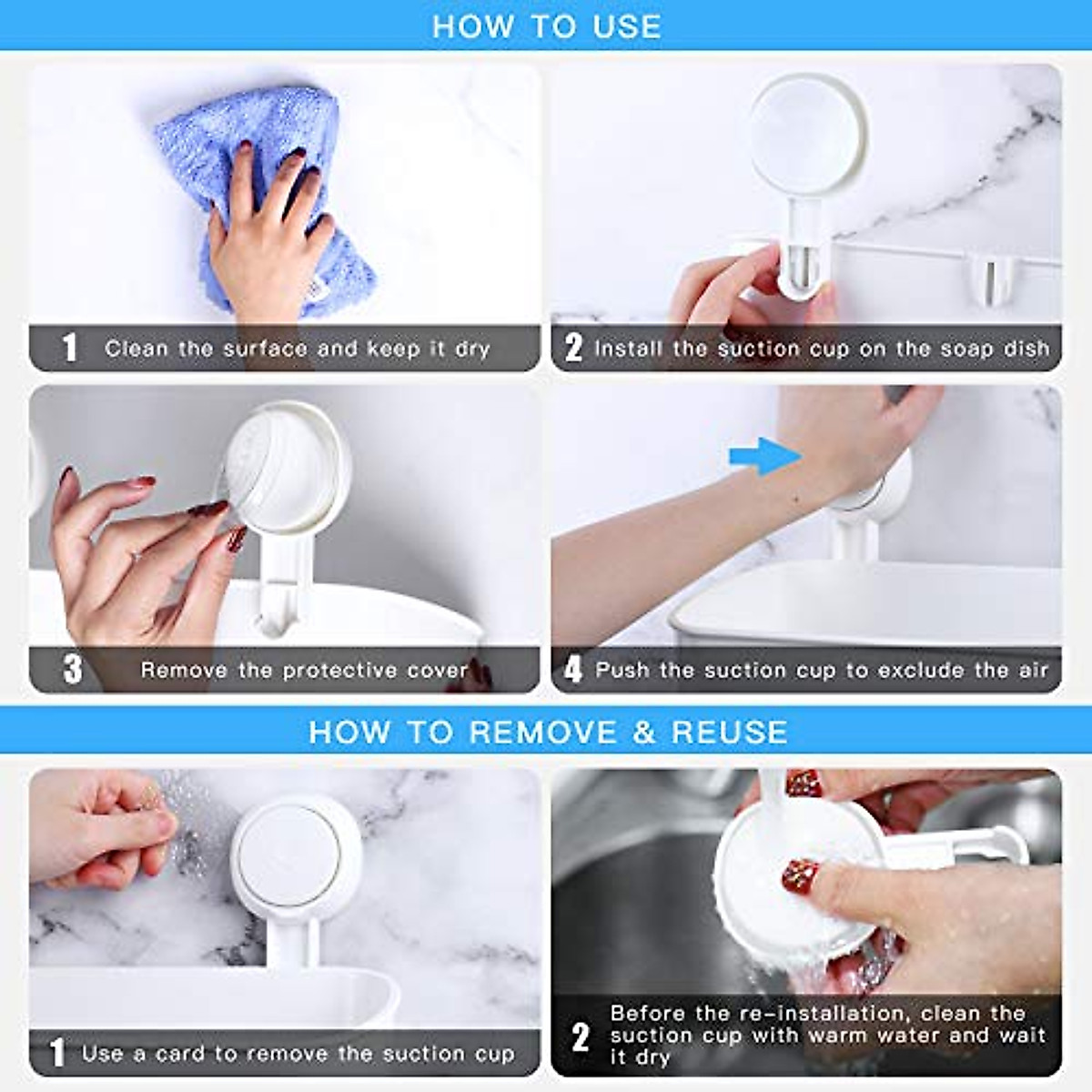 HOW TO USE

1 Clean the surface and keep it dry

2 Install the suction cup on the soap dish

3 Remove the protective cover

4 Push the suction cup to exclude the air

HOW TO REMOVE & REUSE

1 Use a card to remove the suction cup

2 Before the re-installation, clean the suction cup with warm water and wait it dry