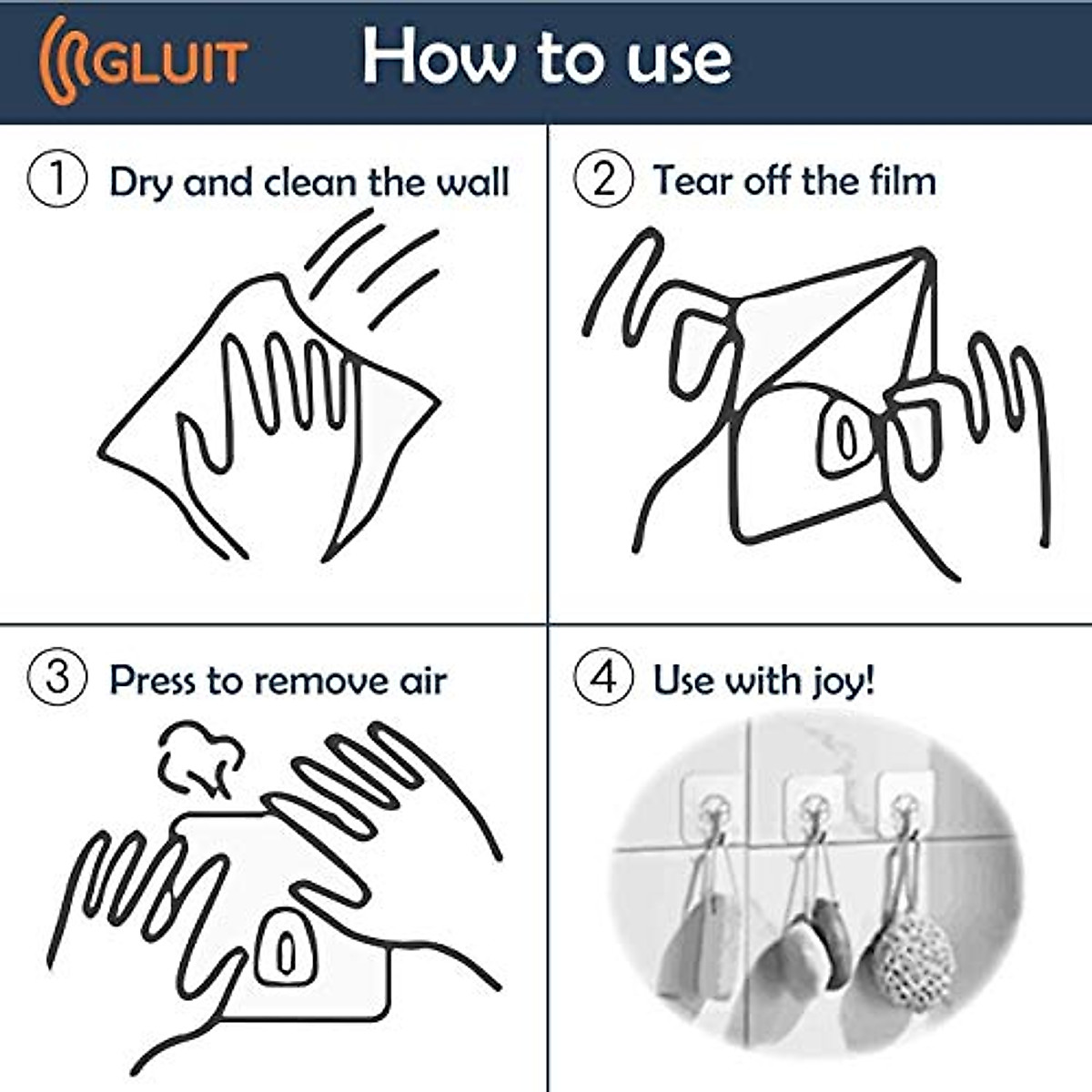 GLUIT How to use

① Dry and clean the wall

② Tear off the film

③ Press to remove air

④ Use with joy!