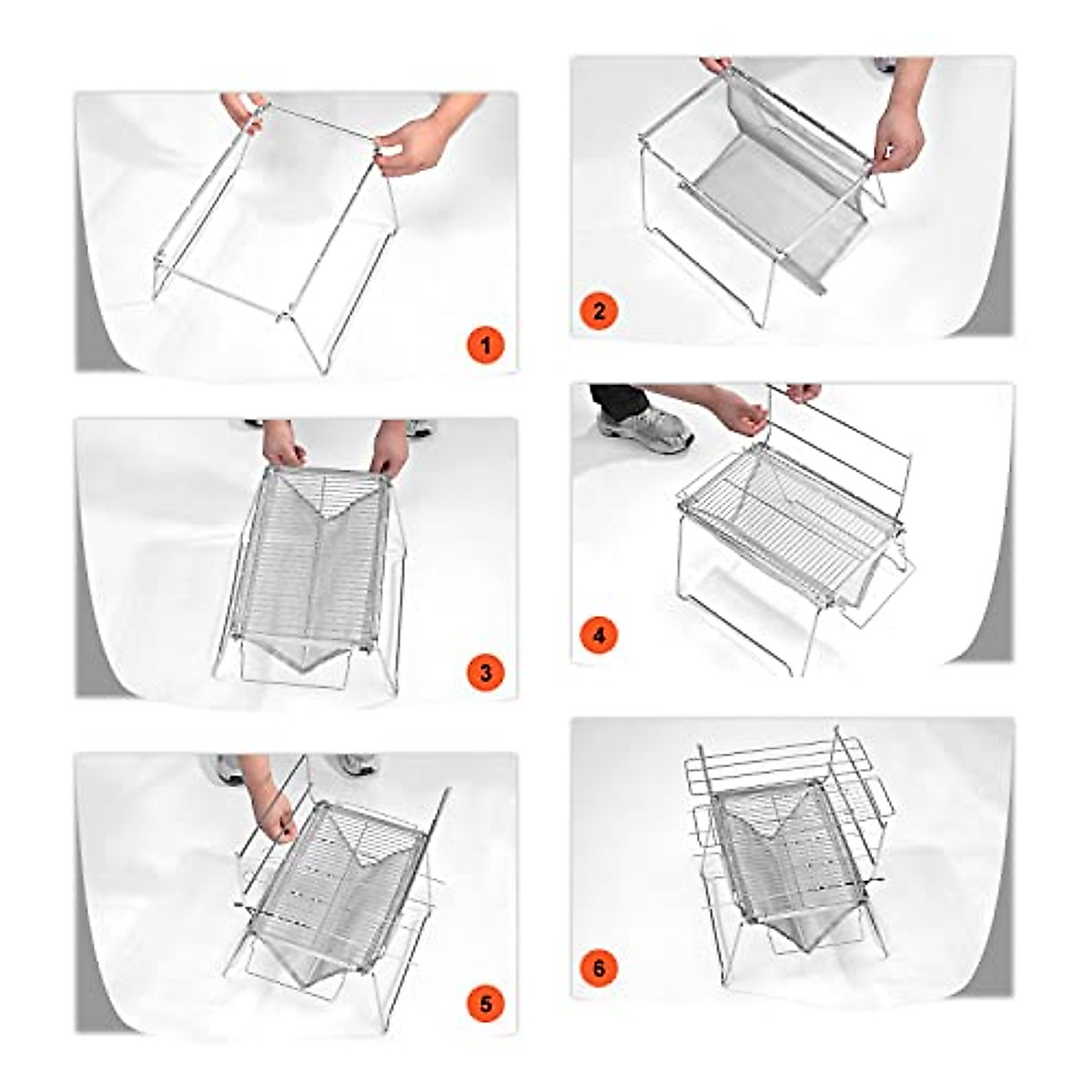 1

2

3

4

5

6