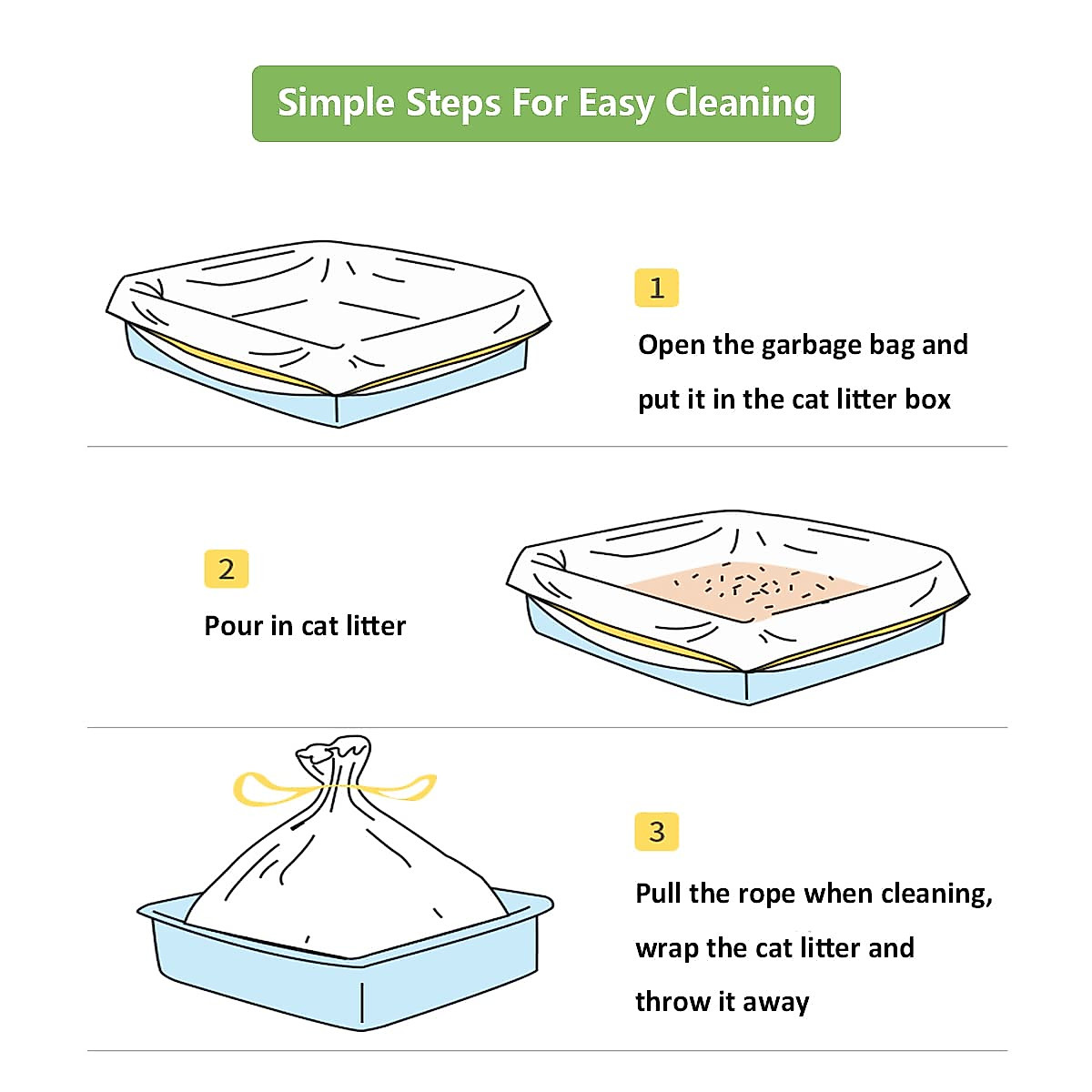 Simple Steps For Easy Cleaning

1

Open the garbage bag and put it in the cat litter box

2

Pour in cat litter

3

Pull the rope when cleaning, wrap the cat litter and throw it away