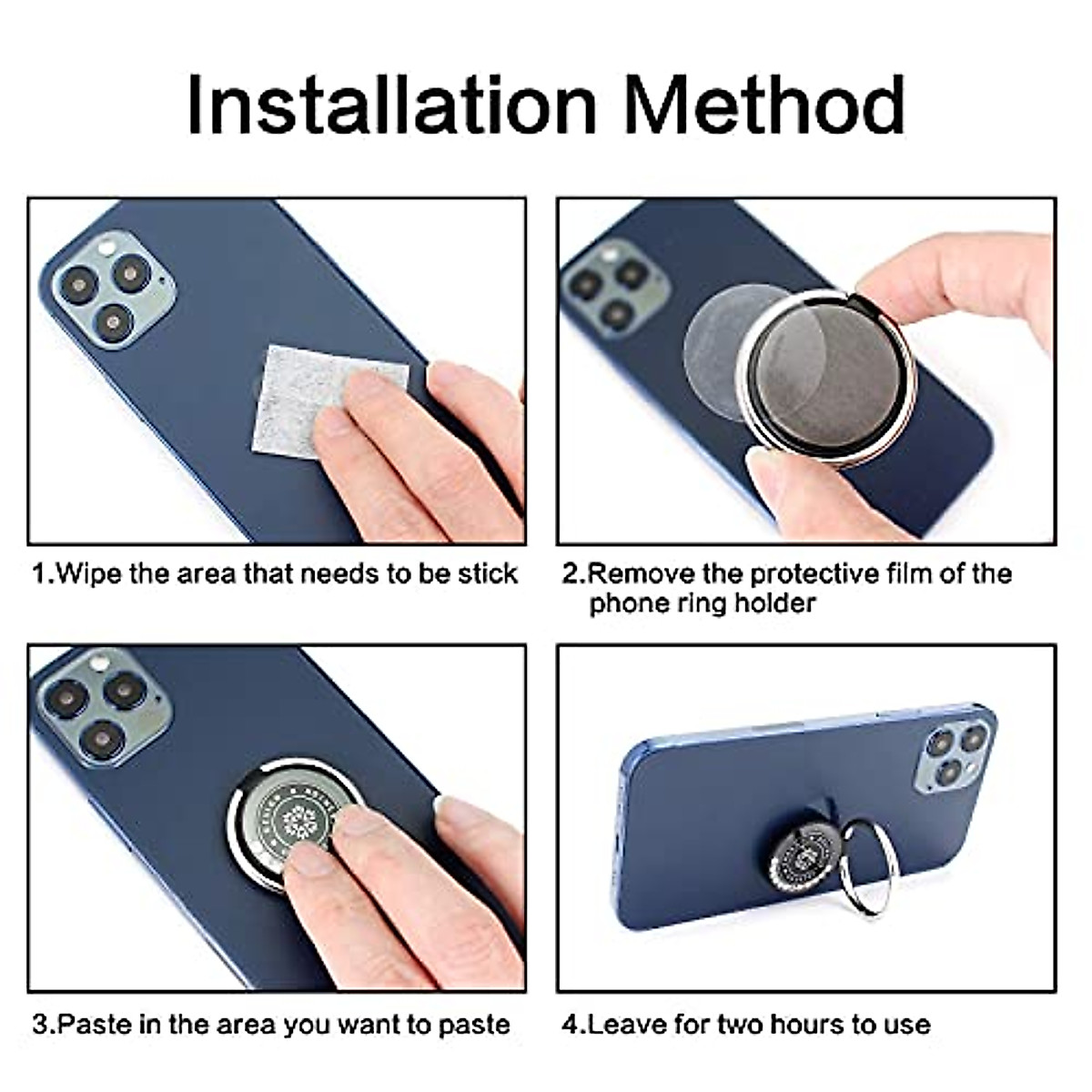 Installation Method

1.Wipe the area that needs to be stick

2.Remove the protective film of the phone ring holder

3.Paste in the area you want to paste

4.Leave for two hours to use