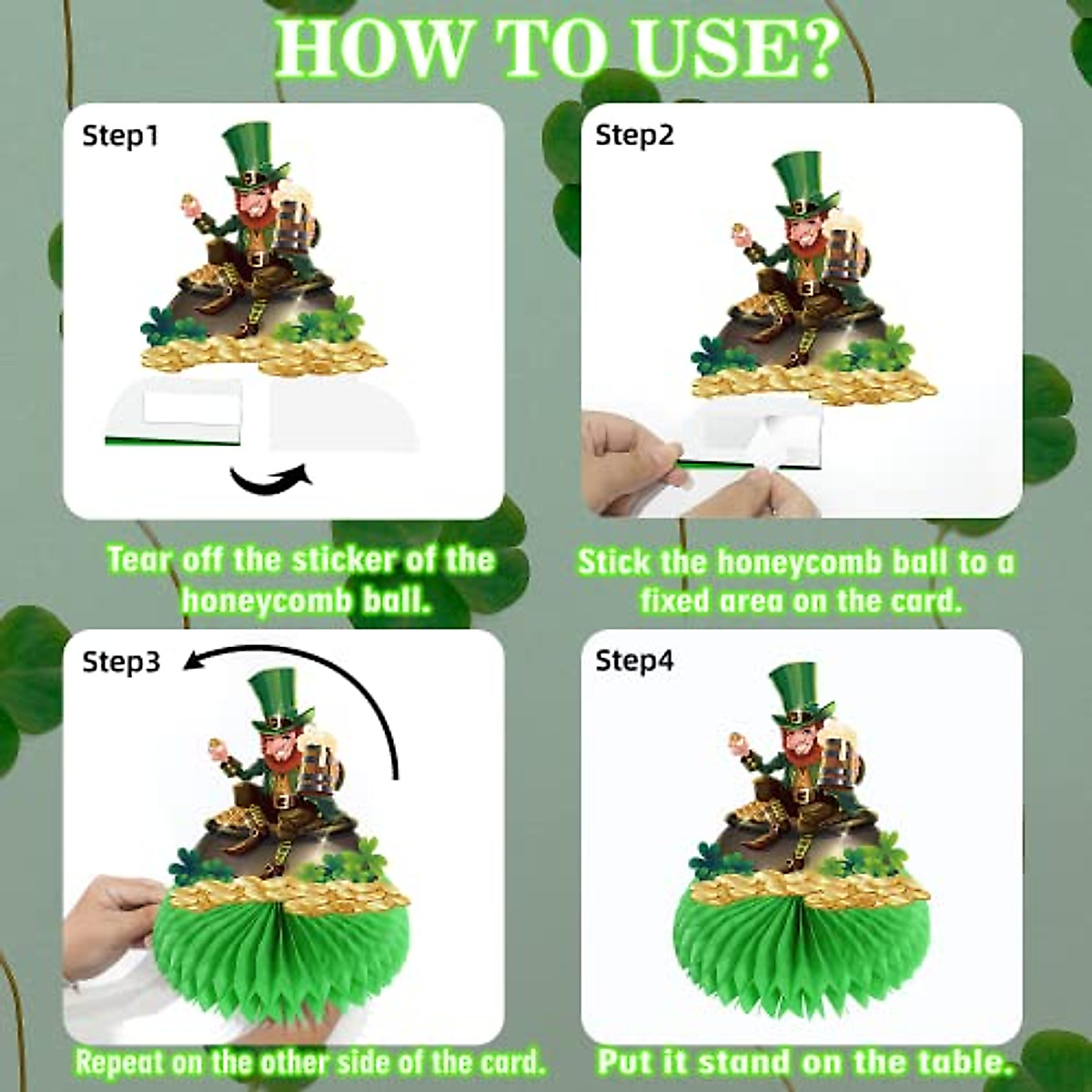 HOW TO USE?

Step1

Tear off the sticker of the honeycomb ball.

Step2

Stick the honeycomb ball to a fixed area on the card.

Step3

Repeat on the other side of the card.

Step4

Put it stand on the table.