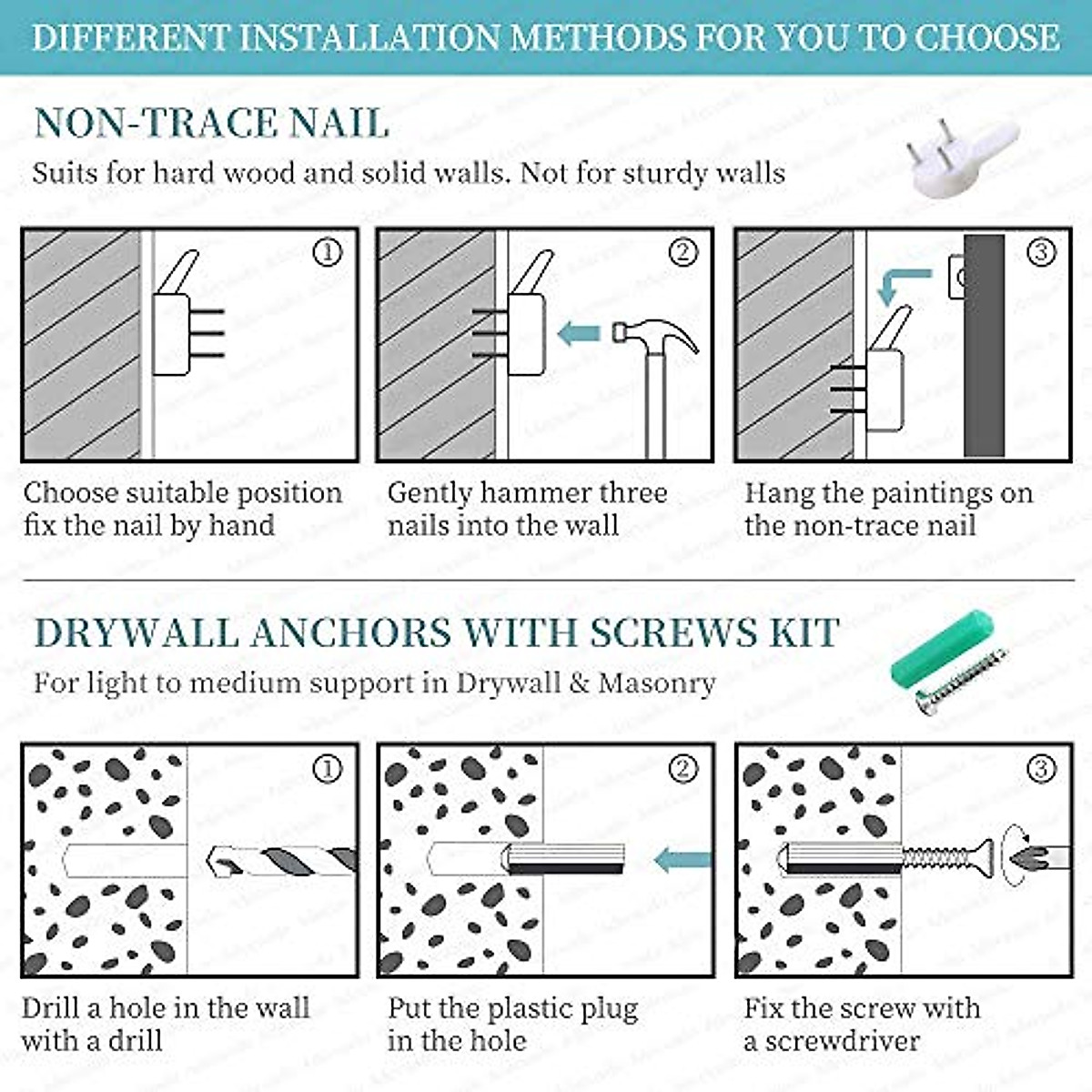 DIFFERENT INSTALLATION METHODS FOR YOU TO CHOOSE

NON-TRACE NAIL

Suits for hard wood and solid walls. Not for sturdy walls

①

②

③

Choose suitable position fix the nail by hand

Gently hammer three nails into the wall

Hang the paintings on the non-trace nail

DRYWALL ANCHORS WITH SCREWS KIT

For light to medium support in Drywall & Masonry

①

②

③

Drill a hole in the wall with a drill

Put the plastic plug in the hole

Fix the screw with a screwdriver